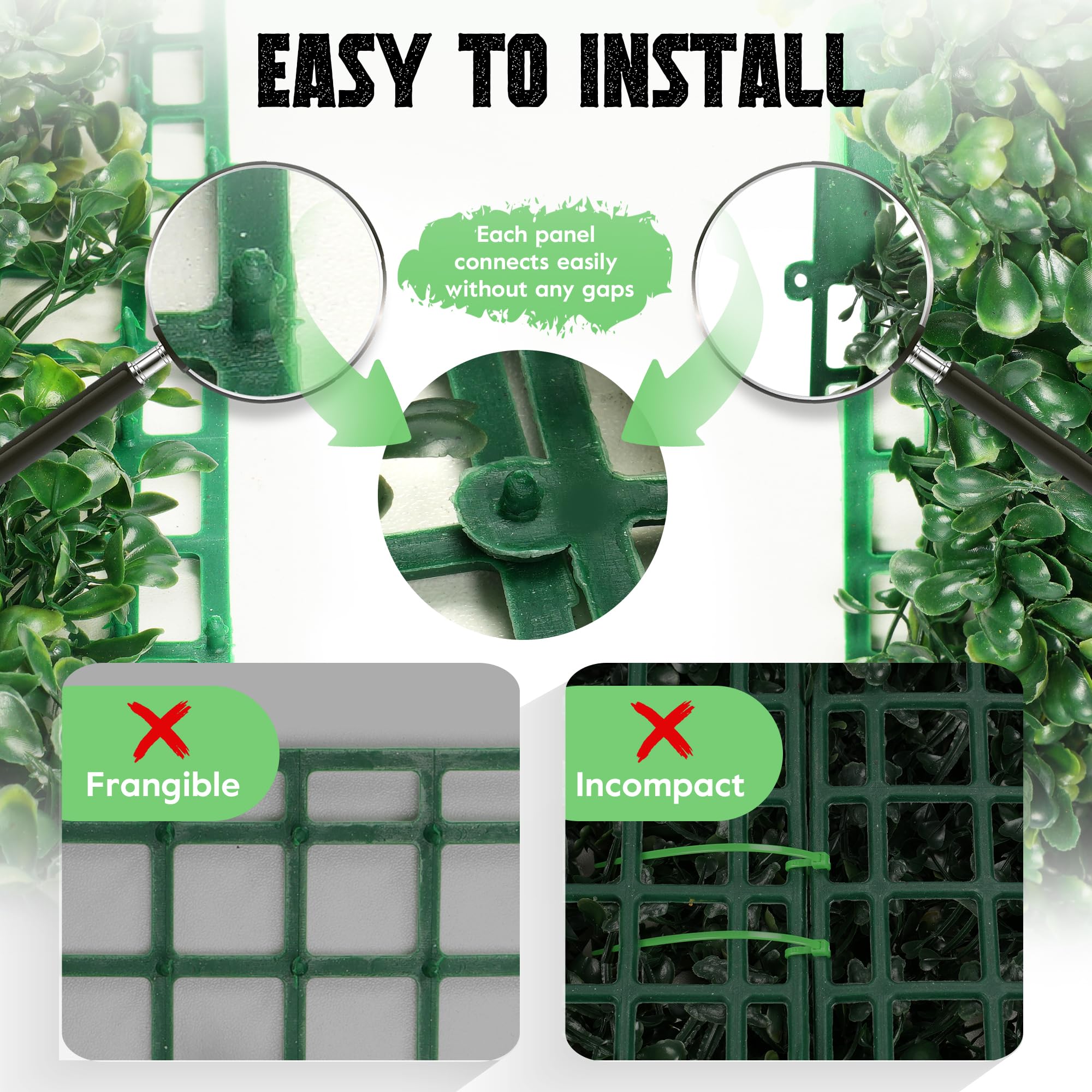 EASY TO INSTALL

Each panel connects easily without any gaps

Frangible

Incompact