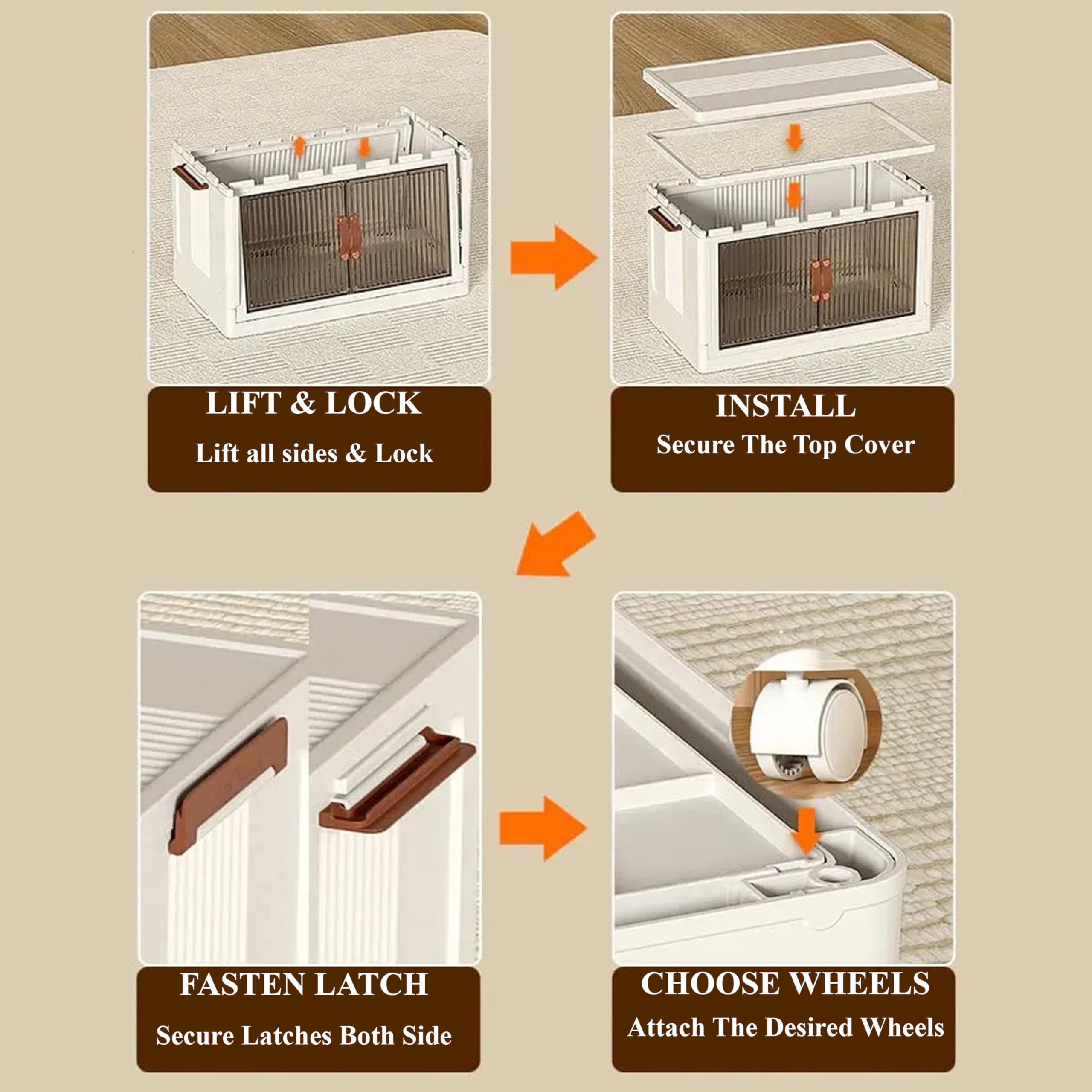 LIFT & LOCK
Lift all sides & Lock

INSTALL
Secure The Top Cover

FASTEN LATCH
Secure Latches Both Side

CHOOSE WHEELS
Attach The Desired Wheels