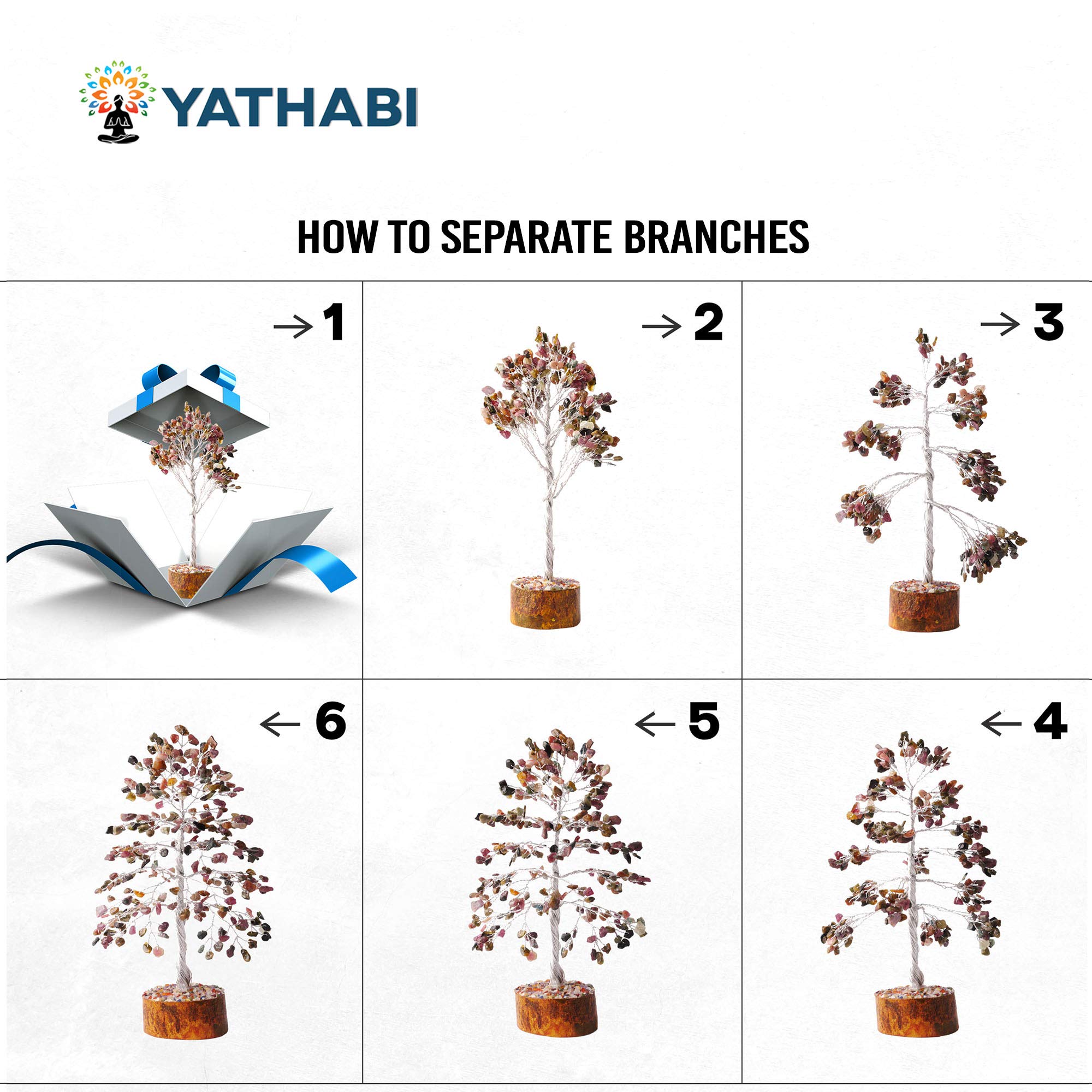 YATHABI

HOW TO SEPARATE BRANCHES

→ 1

→ 2

→ 3

← 6

← 5

← 4