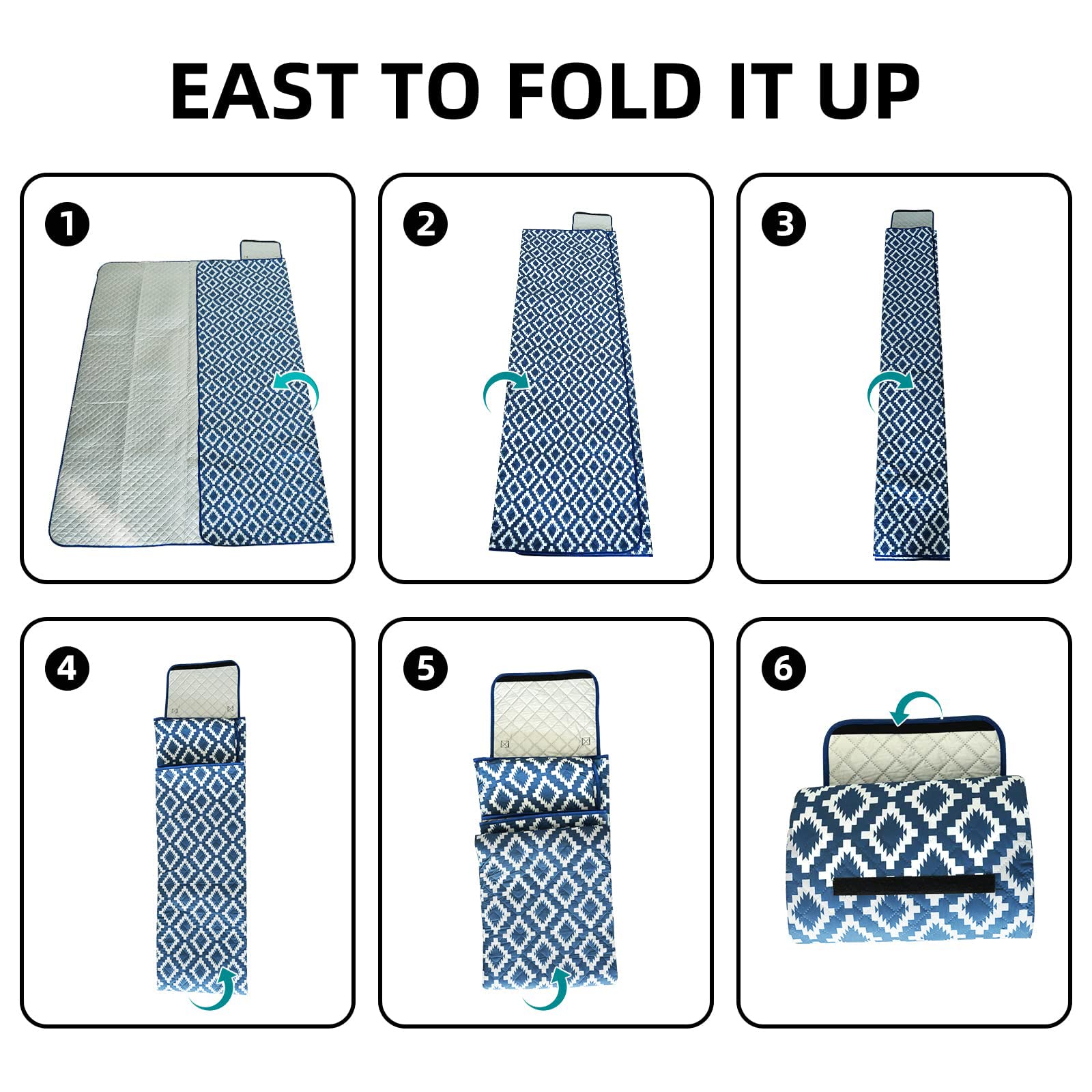 EAST TO FOLD IT UP

1

2

3

4

5

6