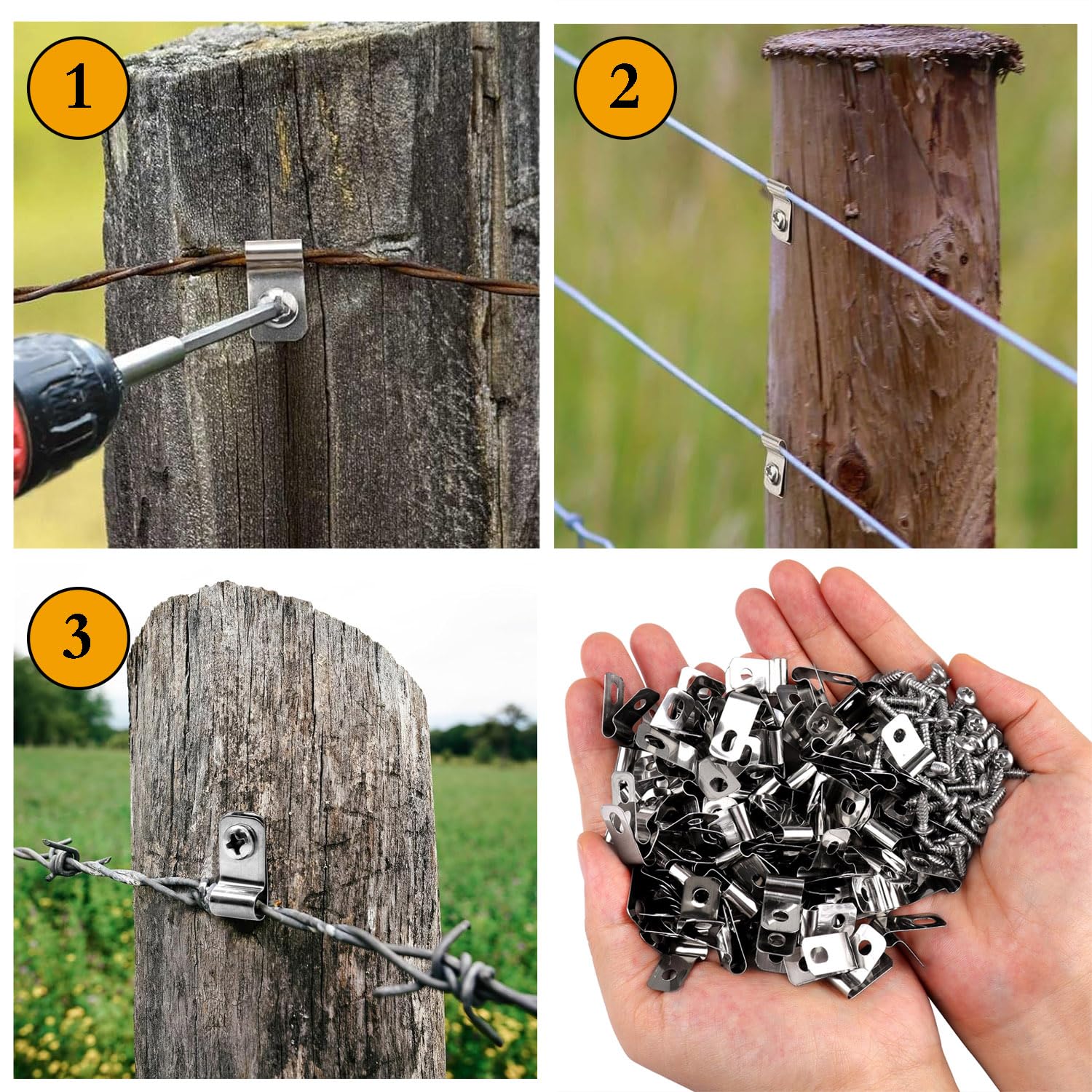 1

2

3