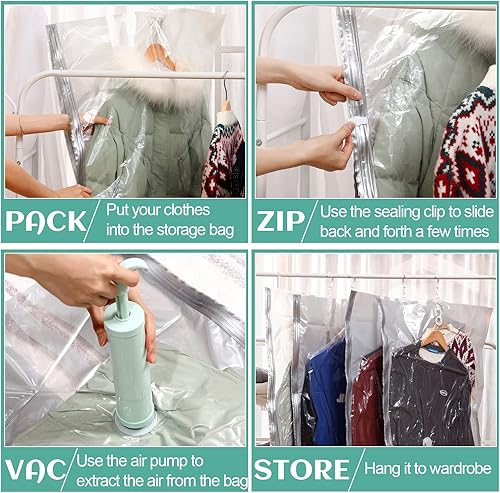 PACK Put your clothes into the storage bag

ZIP Use the sealing clip to slide back and forth a few times

VAC Use the air pump to extract the air from the bag

STORE Hang it to wardrobe