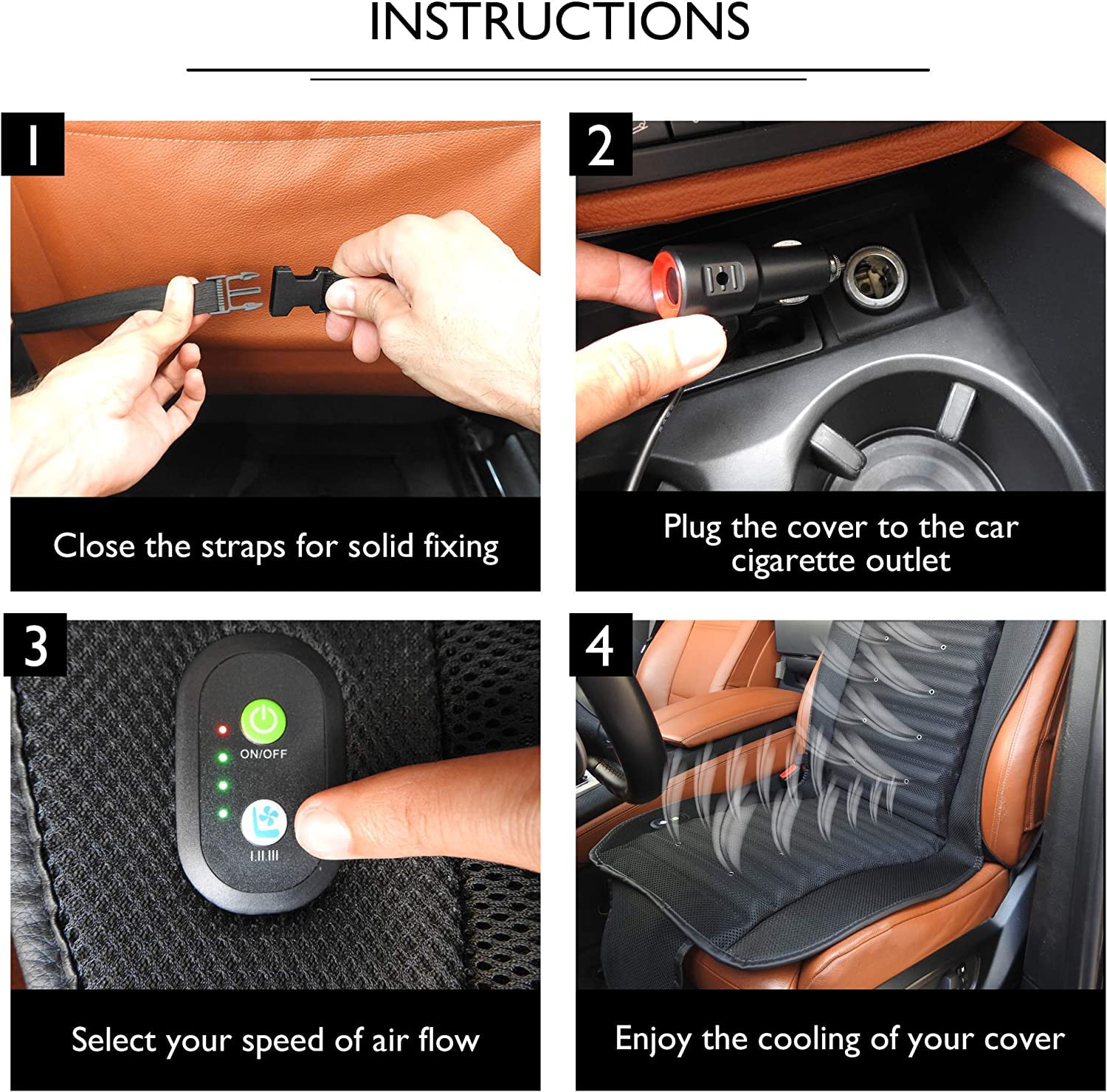 INSTRUCTIONS

1

Close the straps for solid fixing

2

Plug the cover to the car cigarette outlet

3

ON/OFF

I.II.III

Select your speed of air flow

4

Enjoy the cooling of your cover