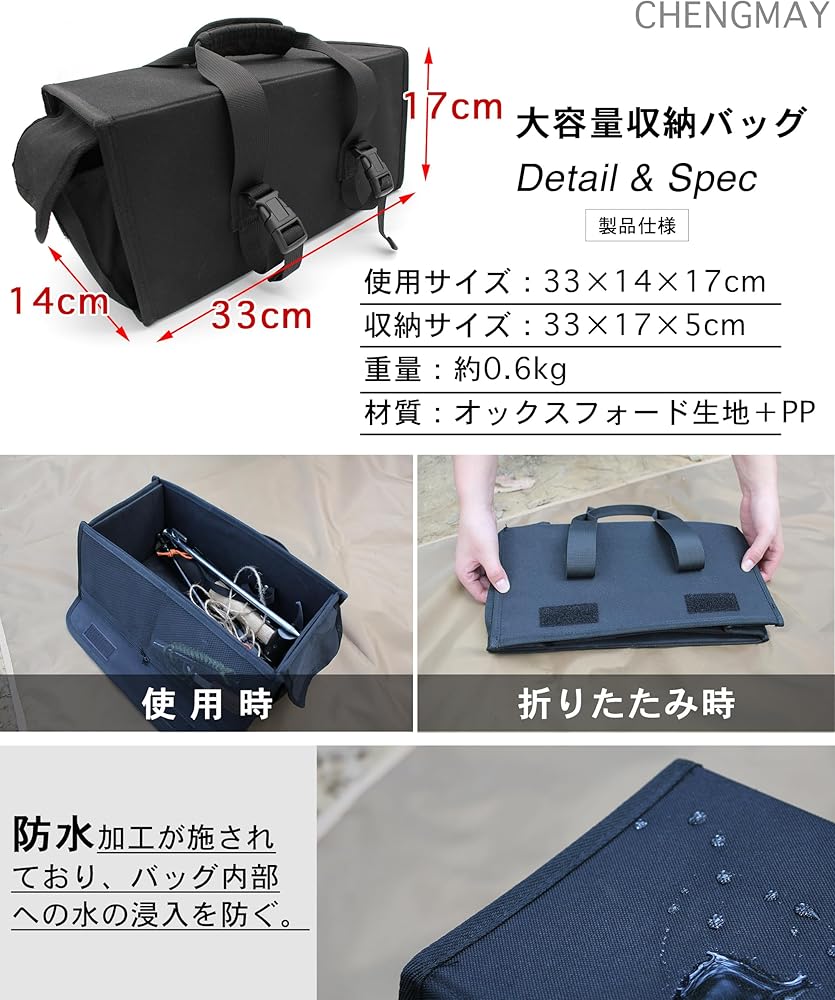 CHENGMAY

17cm

14cm

33cm

大容量収納バッグ

Detail & Spec

製品仕様

使用サイズ：33×14×17cm

収納サイズ：33×17×5cm

重量：約0.6kg

材質：オックスフォード生地＋PP

使用時

折りたたみ時

防水加工が施されており、バッグ内部への水の浸入を防ぐ。