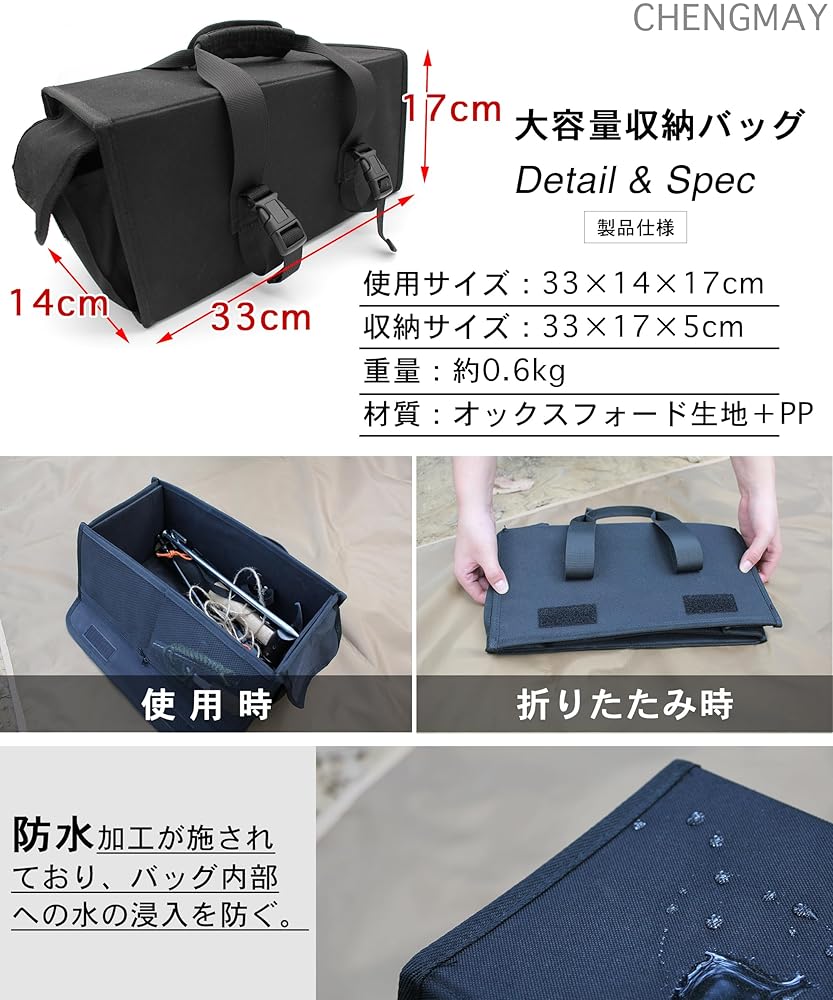 CHENGMAY

17cm

14cm

33cm

大容量収納バッグ

Detail & Spec

製品仕様

使用サイズ：33×14×17cm

収納サイズ：33×17×5cm

重量：約0.6kg

材質：オックスフォード生地＋PP

使用時

折りたたみ時

防水加工が施されており、バッグ内部への水の浸入を防ぐ。