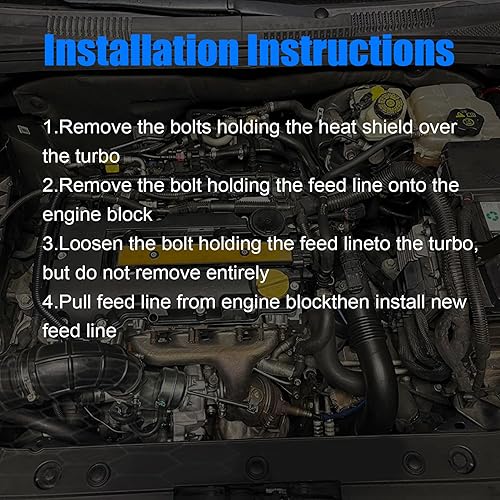 Installation Instructions

1.Remove the bolts holding the heat shield over the turbo
2.Remove the bolt holding the feed line onto the engine block
3.Loosen the bolt holding the feed lineto the turbo, but do not remove entirely
4.Pull feed line from engine blockthen install new feed line