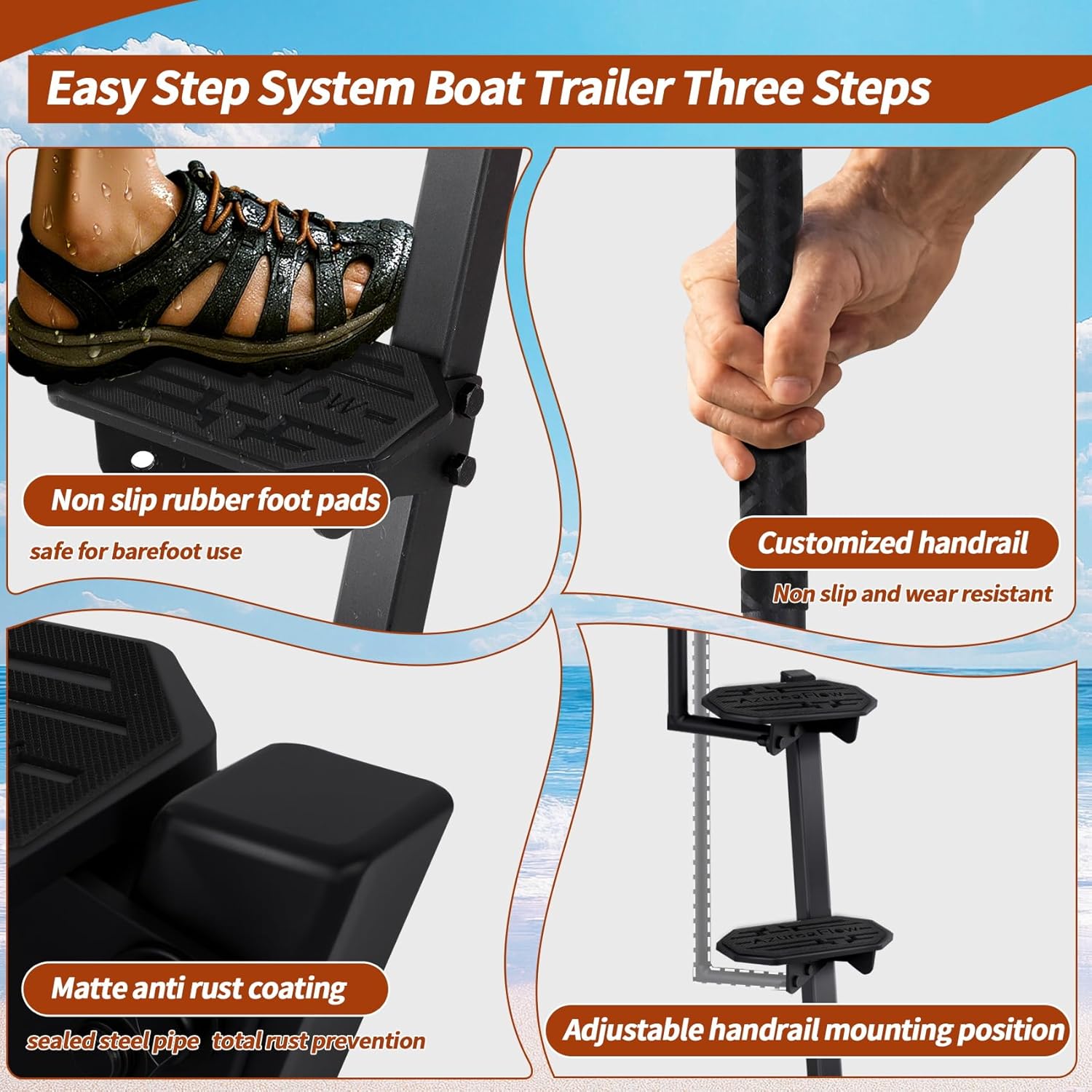 Easy Step System Boat Trailer Three Steps

Non slip rubber foot pads

safe for barefoot use

Customized handrail

Non slip and wear resistant

AzureFlow

AzureFlow

Matte anti rust coating

sealed steel pipe total rust prevention

Adjustable handrail mounting position