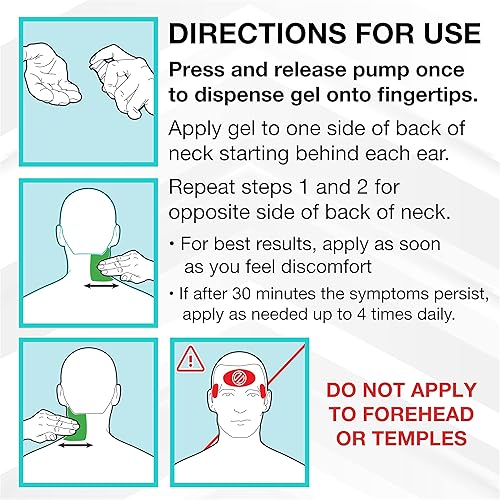 DIRECTIONS FOR USE

Press and release pump once to dispense gel onto fingertips.

Apply gel to one side of back of neck starting behind each ear.

Repeat steps 1 and 2 for opposite side of back of neck.

• For best results, apply as soon as you feel discomfort

• If after 30 minutes the symptoms persist, apply as needed up to 4 times daily.

DO NOT APPLY TO FOREHEAD OR TEMPLES