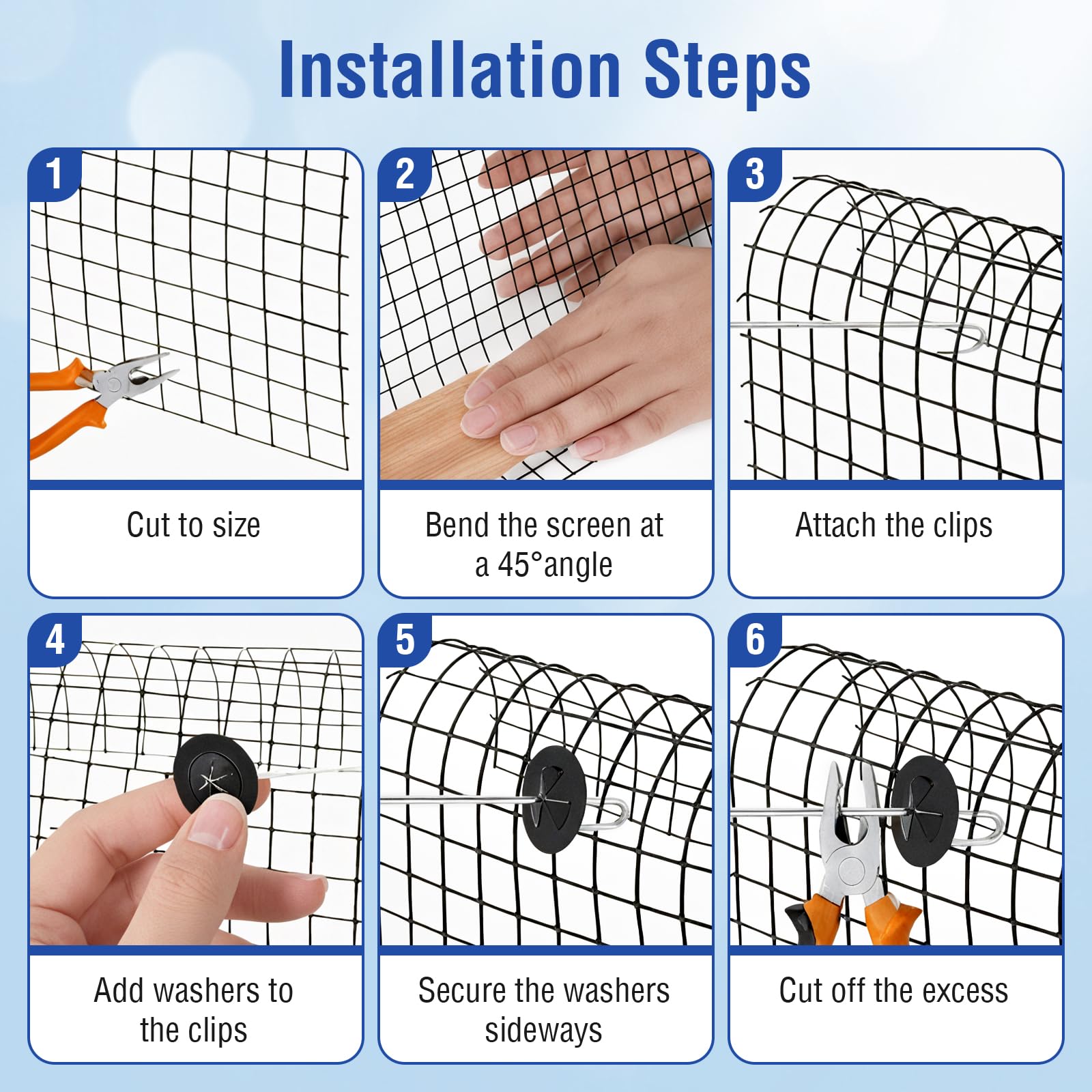 Installation Steps

1
Cut to size

2
Bend the screen at a 45°angle

3
Attach the clips

4
Add washers to the clips

5
Secure the washers sideways

6
Cut off the excess