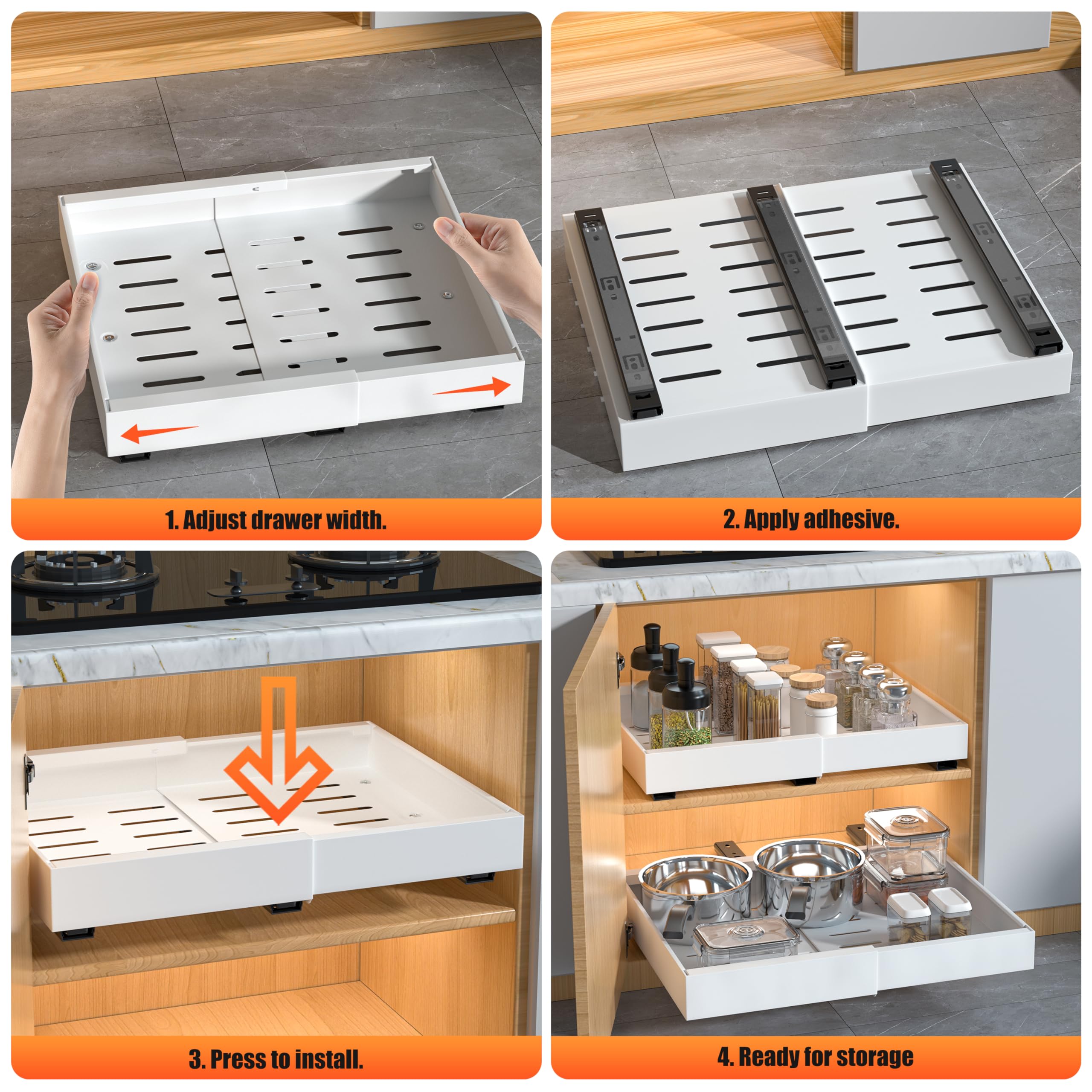 1. Adjust drawer width.

2. Apply adhesive.

3. Press to install.

4. Ready for storage