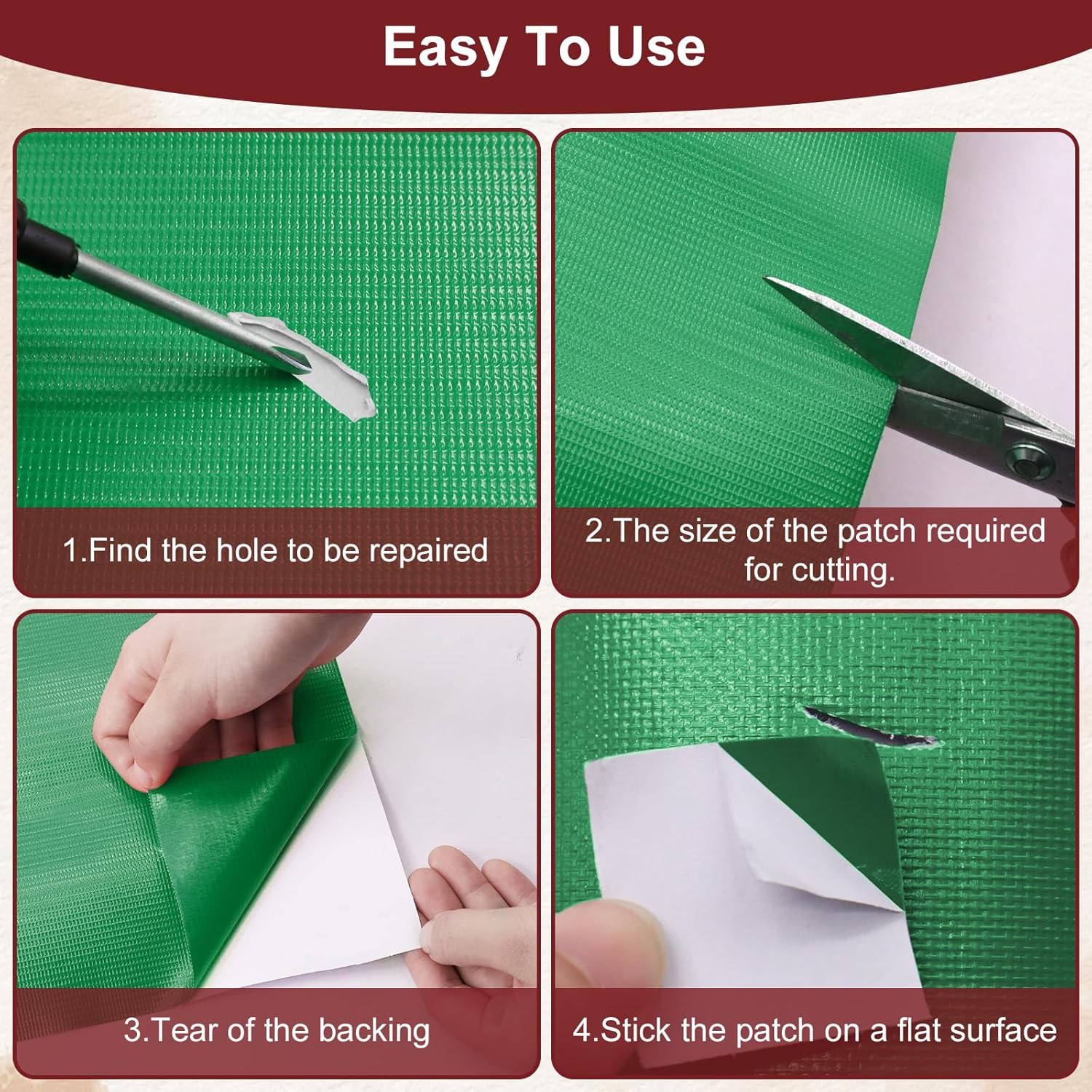 Easy To Use

1.Find the hole to be repaired

2.The size of the patch required for cutting.

3.Tear of the backing

4.Stick the patch on a flat surface