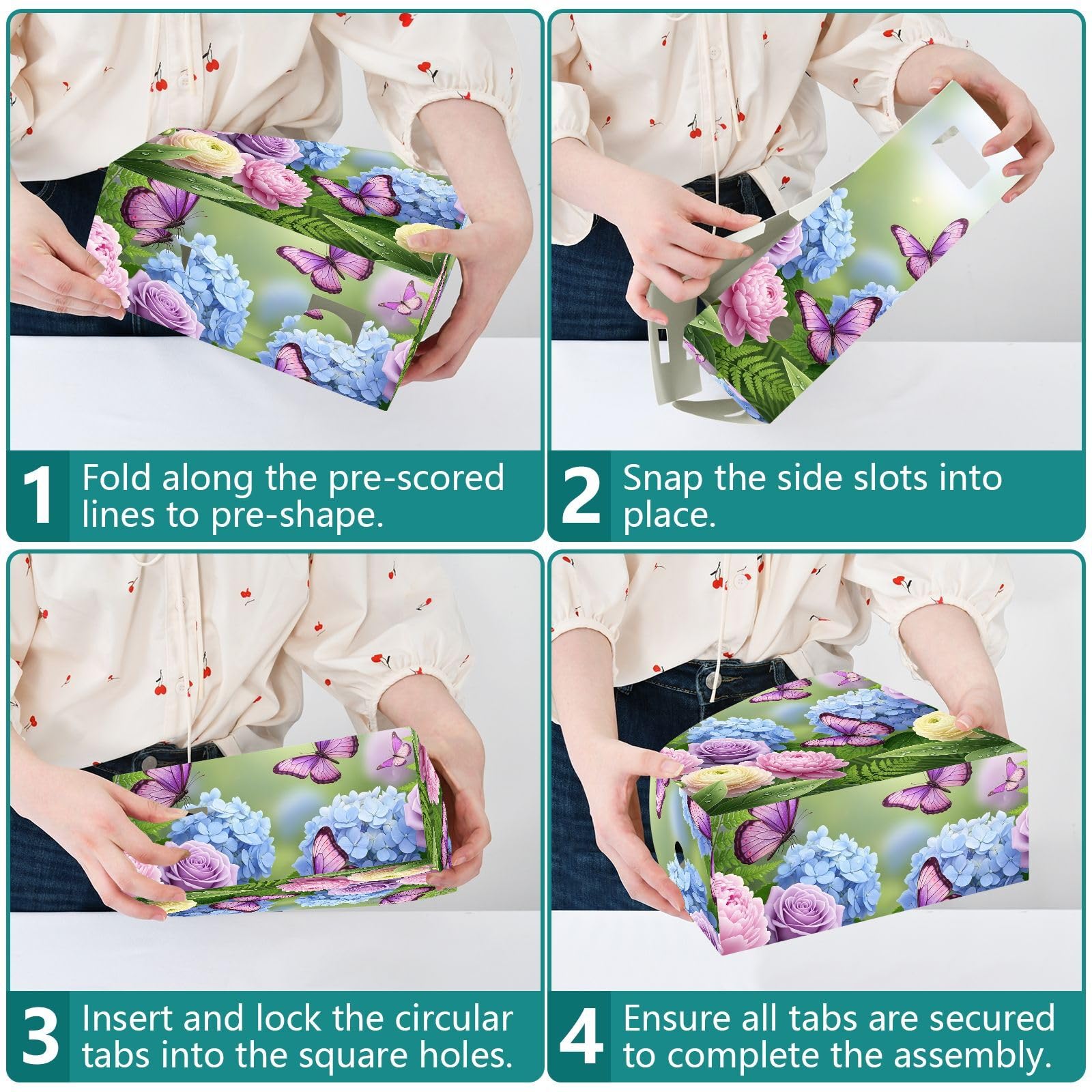 1 Fold along the pre-scored lines to pre-shape.

2 Snap the side slots into place.

3 Insert and lock the circular tabs into the square holes.

4 Ensure all tabs are secured to complete the assembly.