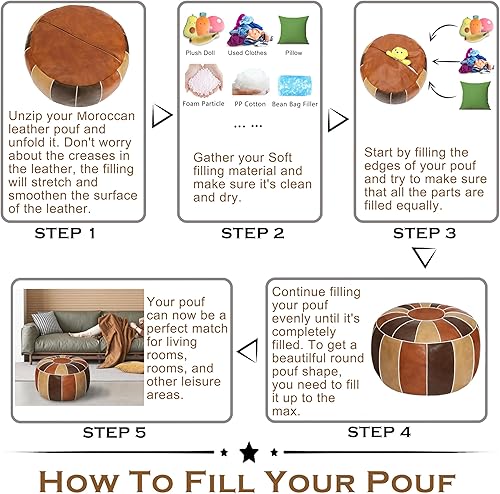 Unzip your Moroccan leather pouf and unfold it. Don't worry about the creases in the leather, the filling will stretch and smoothen the surface of the leather.

STEP 1

Plush Doll
Used Clothes
Pillow
Foam Particle
PP Cotton
Bean Bag Filler
... ...

Gather your Soft filling material and make sure it's clean and dry.

STEP 2

Start by filling the edges of your pouf and try to make sure that all the parts are filled equally.

STEP 3

Continue filling your pouf evenly until it's completely filled. To get a beautiful round pouf shape, you need to fill it up to the max.

STEP 4

Your pouf can now be a perfect match for living rooms, rooms, and other leisure areas.

STEP 5

HOW TO FILL YOUR POUF