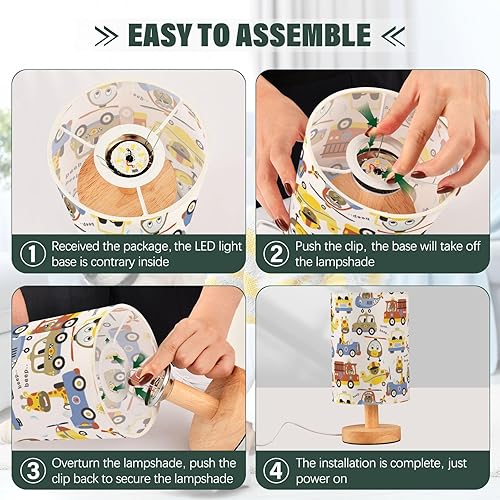 EASY TO ASSEMBLE

① Received the package, the LED light base is contrary inside

② Push the clip, the base will take off the lampshade

③ Overturn the lampshade, push the clip back to secure the lampshade

④ The installation is complete, just power on