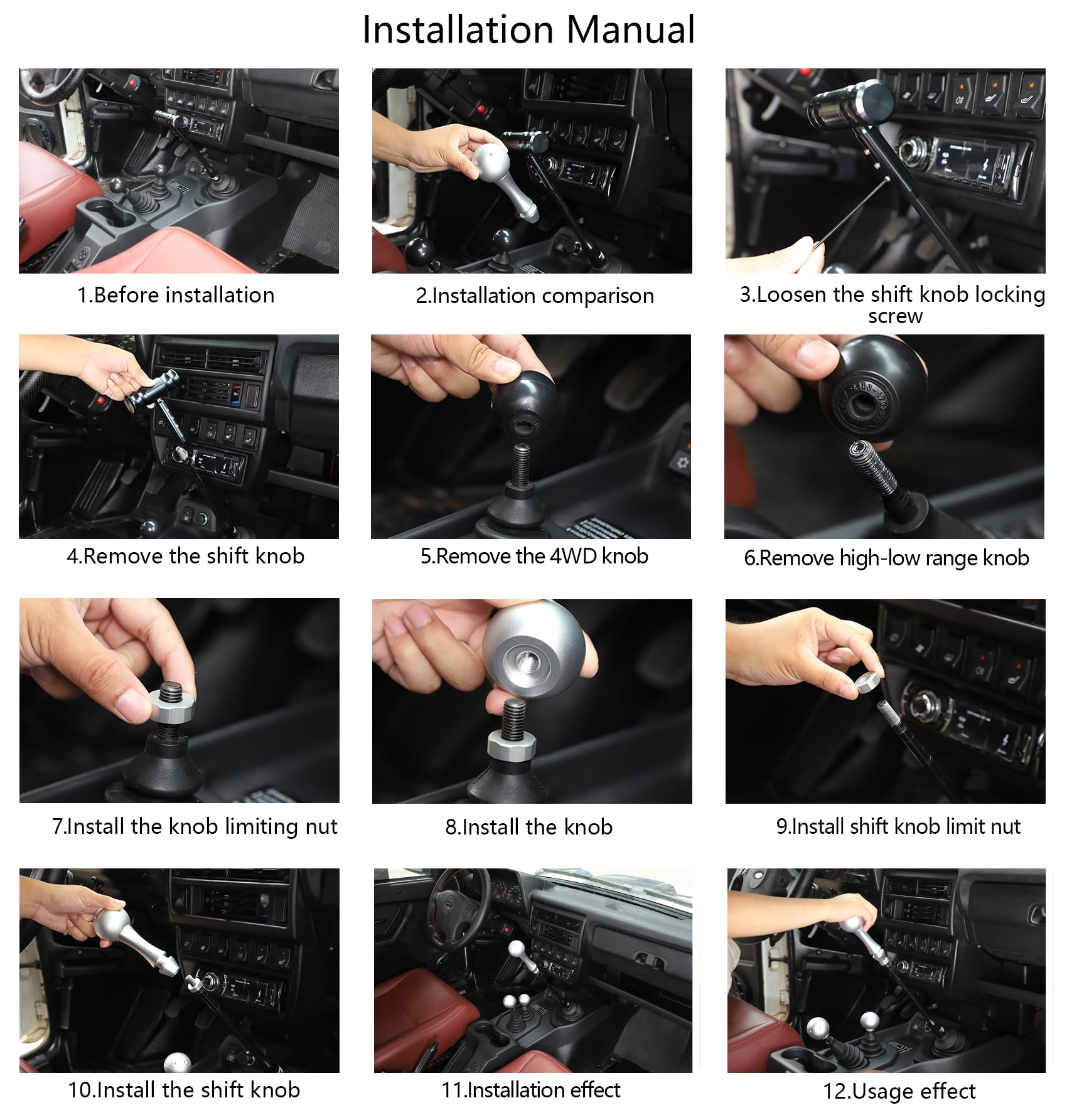 Installation Manual

1.Before installation

2.Installation comparison

3.Loosen the shift knob locking screw

4.Remove the shift knob

5.Remove the 4WD knob

6.Remove high-low range knob

7.Install the knob limiting nut

8.Install the knob

9.Install shift knob limit nut

10.Install the shift knob

11.Installation effect

12.Usage effect