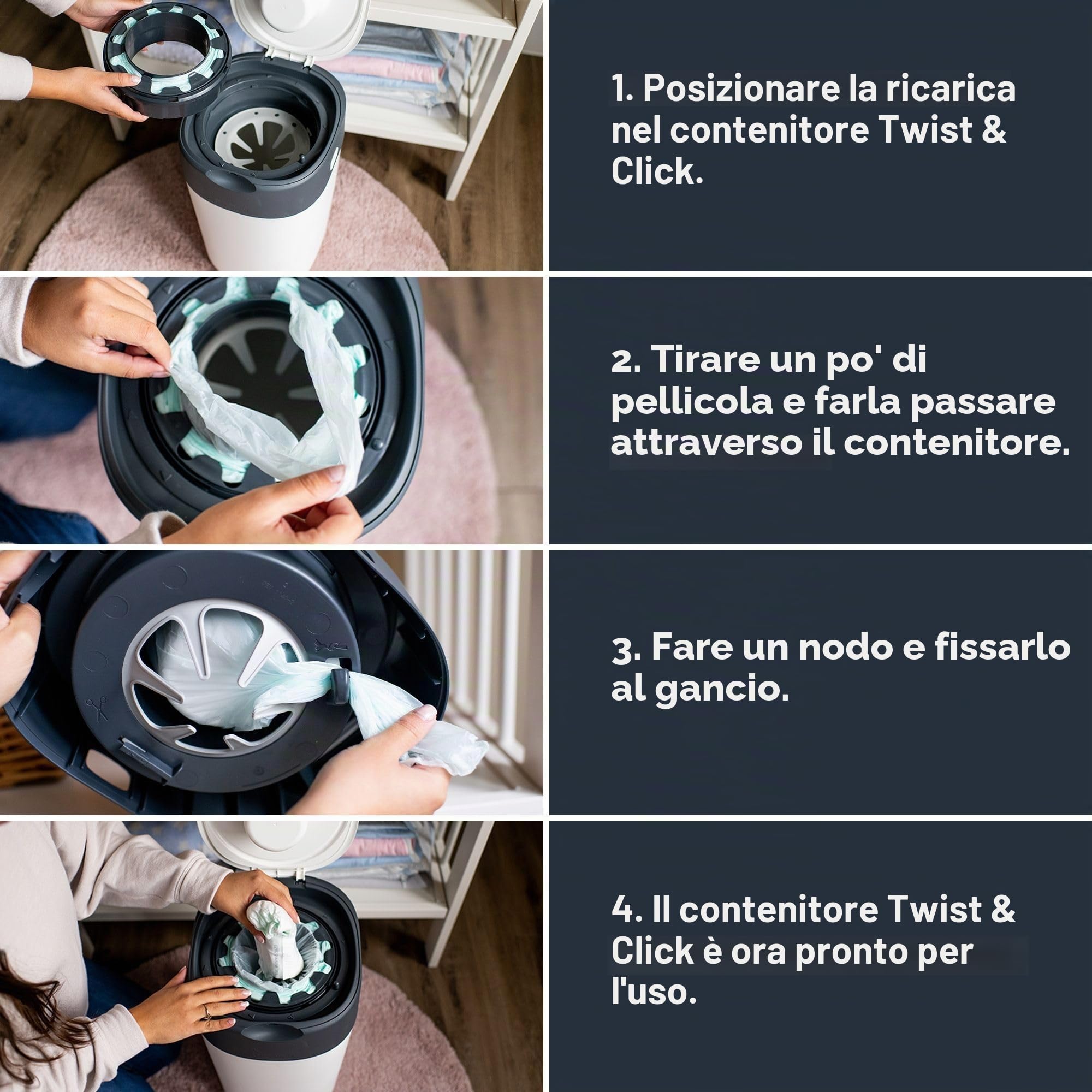 1. Posizionare la ricarica nel contenitore Twist & Click.

2. Tirare un po' di pellicola e farla passare attraverso il contenitore.

3. Fare un nodo e fissarlo al gancio.

4. Il contenitore Twist & Click è ora pronto per l'uso.