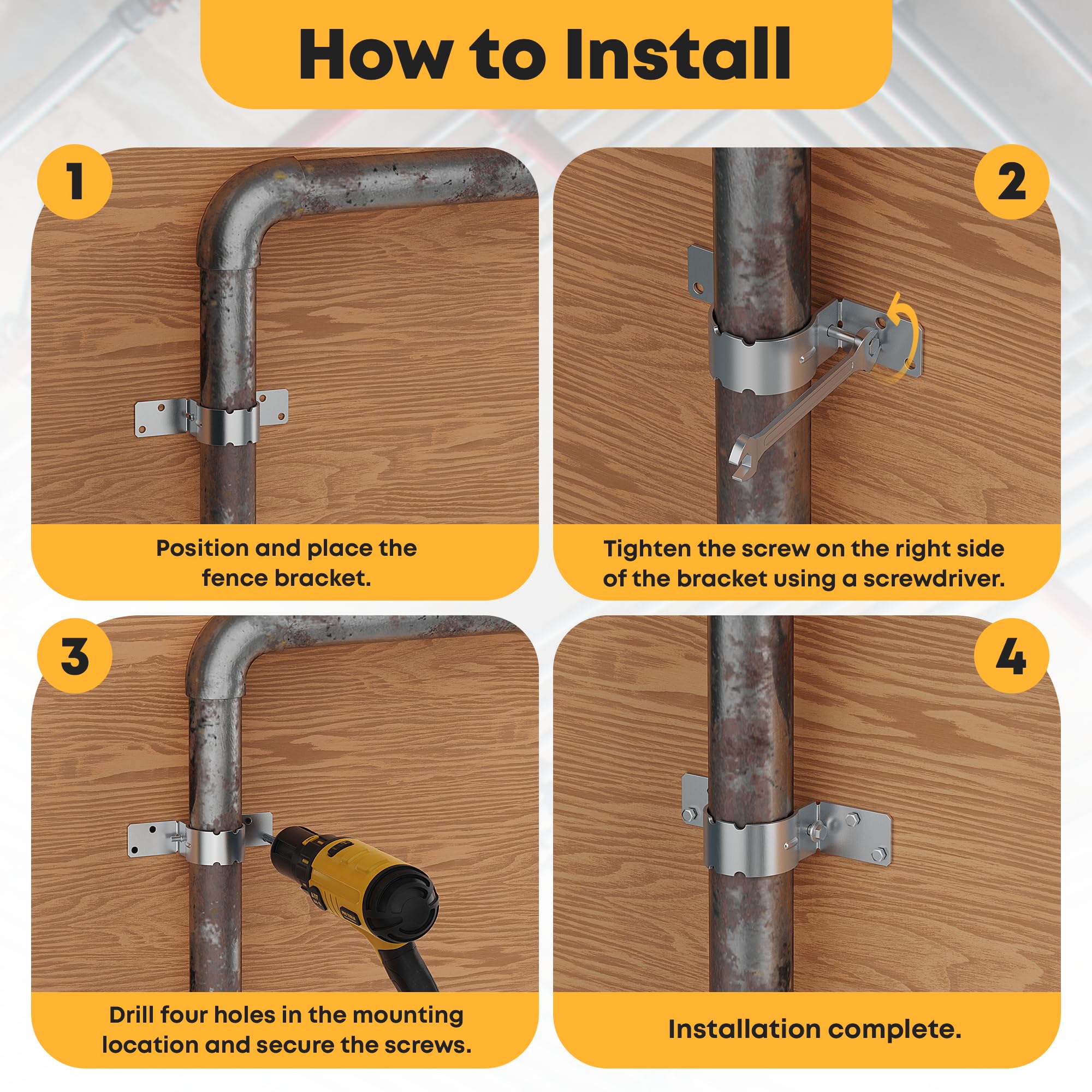 How to Install

1

Position and place the fence bracket.

2

Tighten the screw on the right side of the bracket using a screwdriver.

3

Drill four holes in the mounting location and secure the screws.

4

Installation complete.