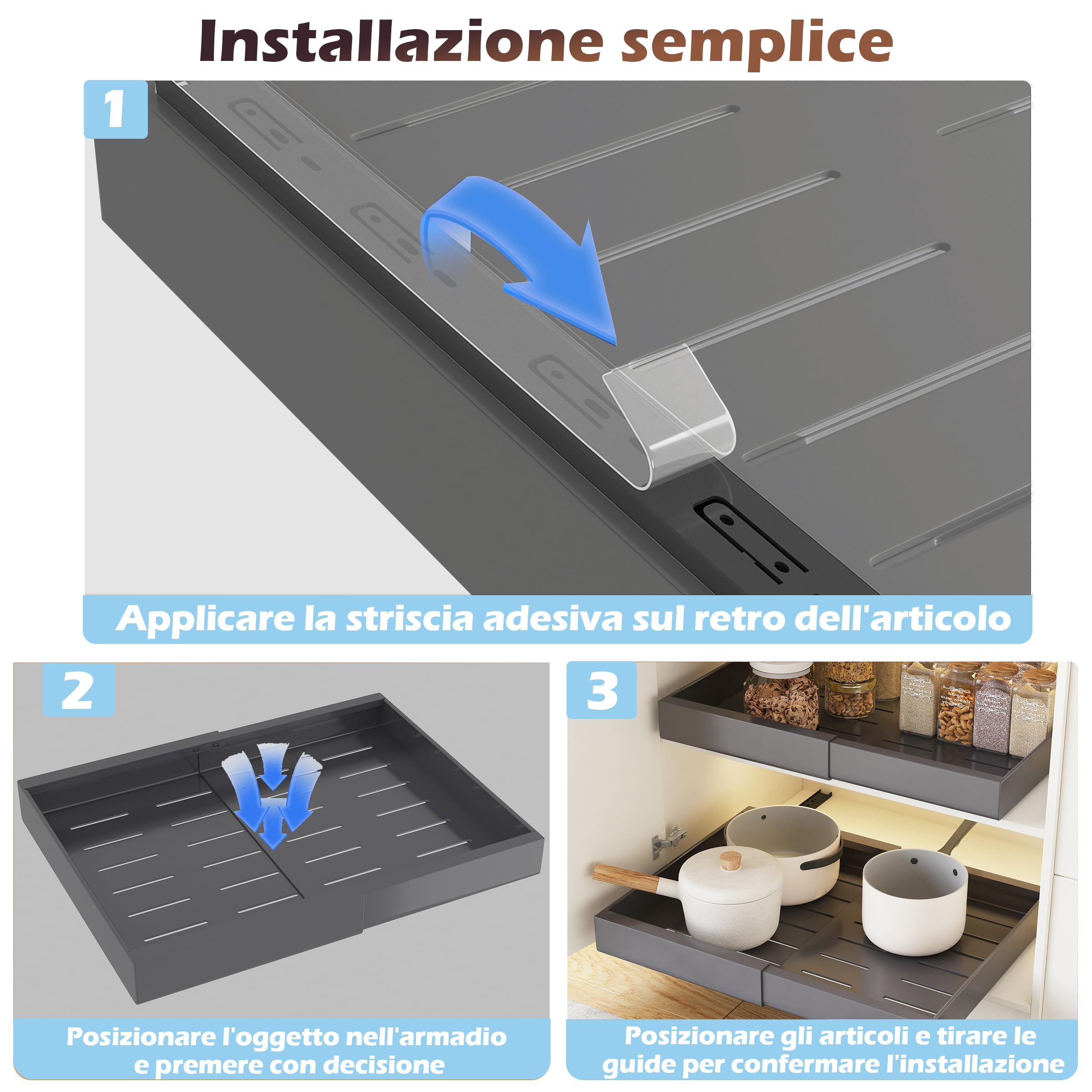 Installazione semplice

1

Applicare la striscia adesiva sul retro dell'articolo

2

Posizionare l'oggetto nell'armadio e premere con decisione

3

Posizionare gli articoli e tirare le guide per confermare l'installazione