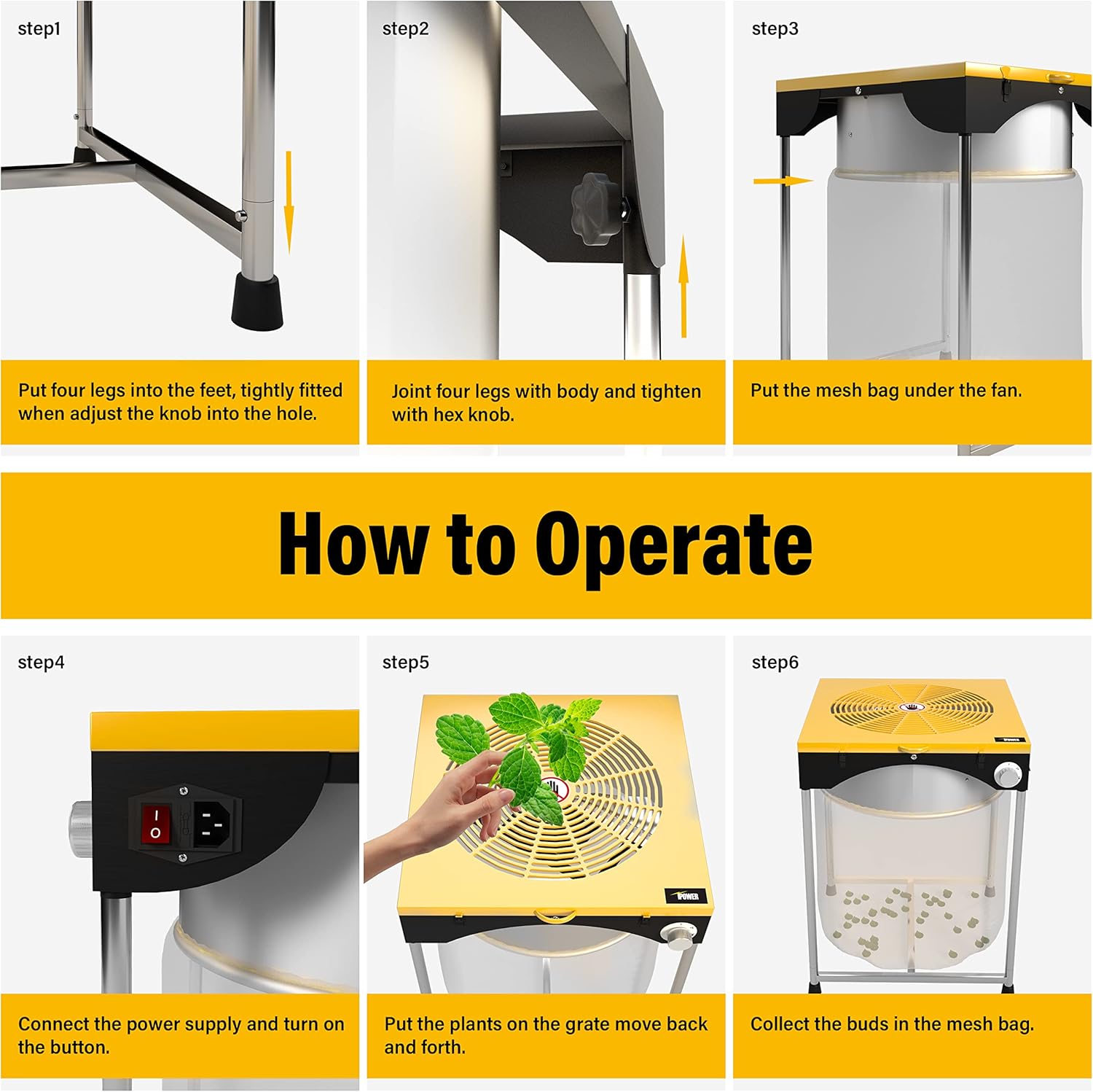 step1

Put four legs into the feet, tightly fitted when adjust the knob into the hole.

step2

Joint four legs with body and tighten with hex knob.

step3

Put the mesh bag under the fan.

How to Operate

step4

Connect the power supply and turn on the button.

step5

iPOWER

Put the plants on the grate move back and forth.

step6

iPOWER

Collect the buds in the mesh bag.