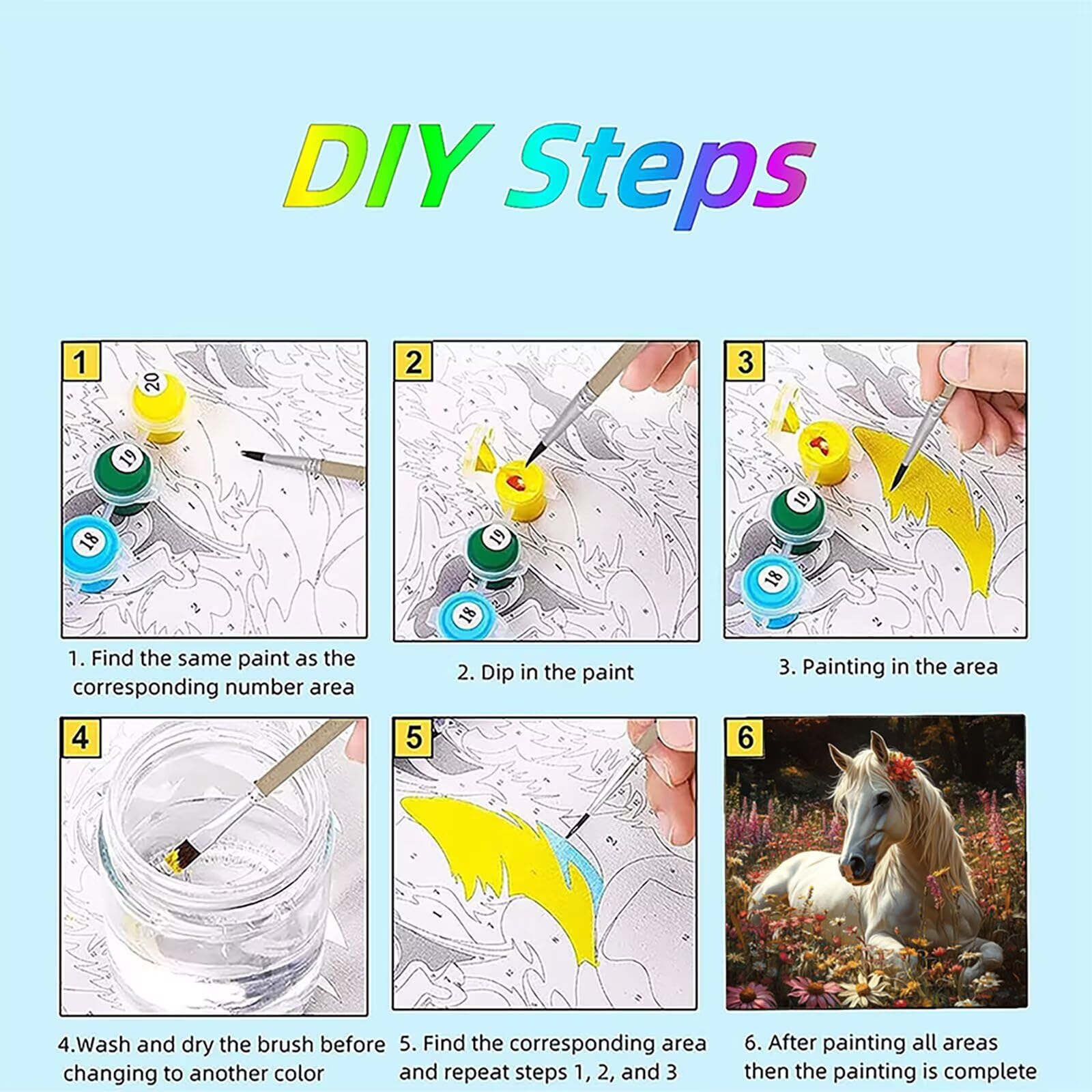 DIY Steps

1

20

19

18

1. Find the same paint as the corresponding number area

2

19

18

2. Dip in the paint

3

19

18

3. Painting in the area

4

4.Wash and dry the brush before changing to another color

5

5. Find the corresponding area and repeat steps 1, 2, and 3

6

6. After painting all areas then the painting is complete