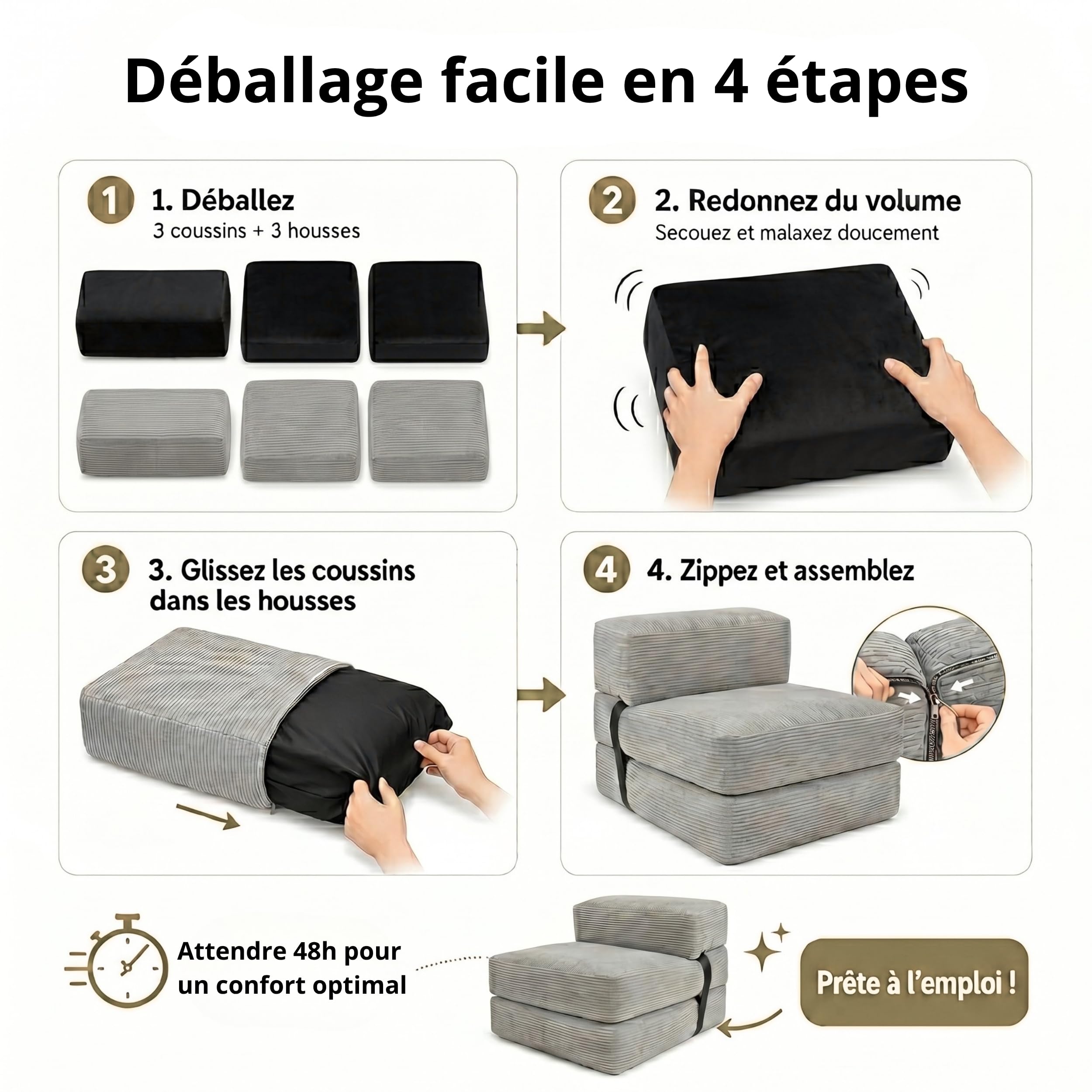 Déballage facile en 4 étapes

1 1. Déballez
3 coussins + 3 housses

2 2. Redonnez du volume
Secouez et malaxez doucement

3 3. Glissez les coussins dans les housses

4 4. Zippez et assemblez

Attendre 48h pour un confort optimal

Prête à l'emploi !