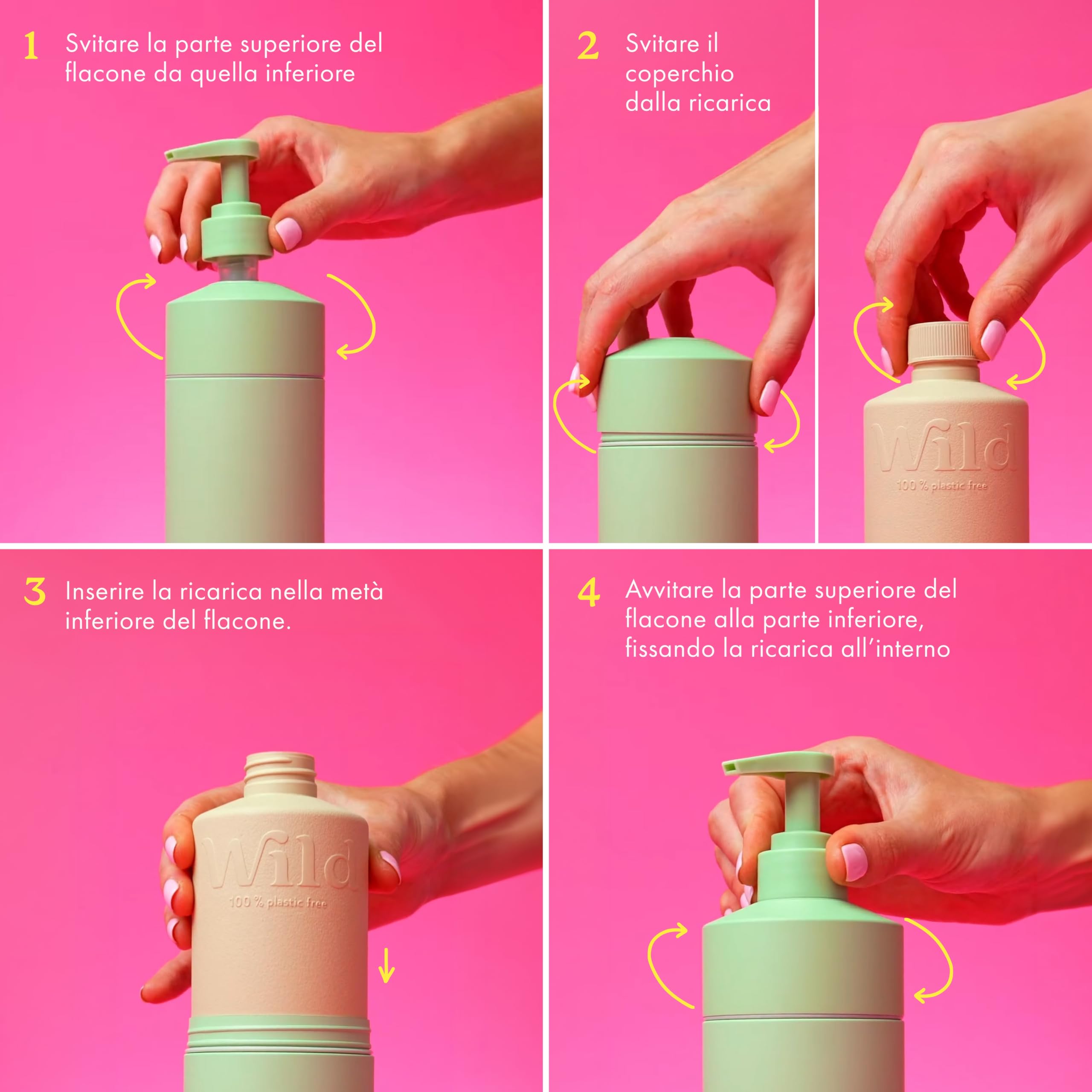 1 Svitare la parte superiore del flacone da quella inferiore

2 Svitare il coperchio dalla ricarica

Wild
100 % plastic free

3 Inserire la ricarica nella metà inferiore del flacone.

Wild
100 % plastic free

4 Avvitare la parte superiore del flacone alla parte inferiore, fissando la ricarica all'interno