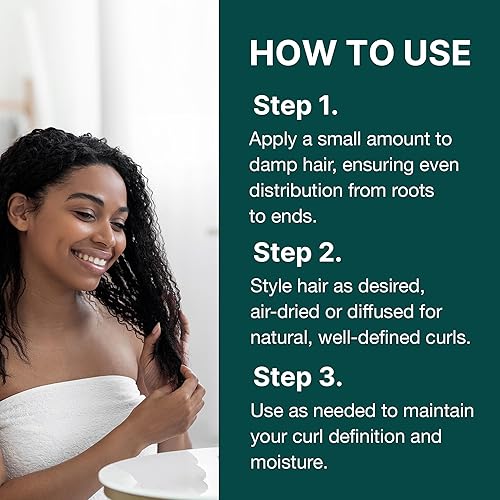 HOW TO USE

Step 1.

Apply a small amount to damp hair, ensuring even distribution from roots to ends.

Step 2.

Style hair as desired, air-dried or diffused for natural, well-defined curls.

Step 3.

Use as needed to maintain your curl definition and moisture.