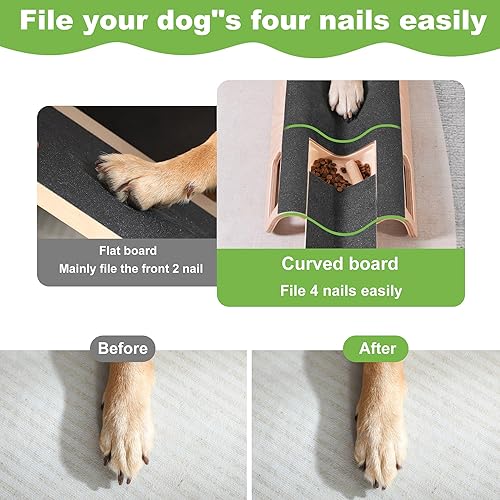 File your dog"s four nails easily

Flat board
Mainly file the front 2 nail

Curved board
File 4 nails easily

Before

After