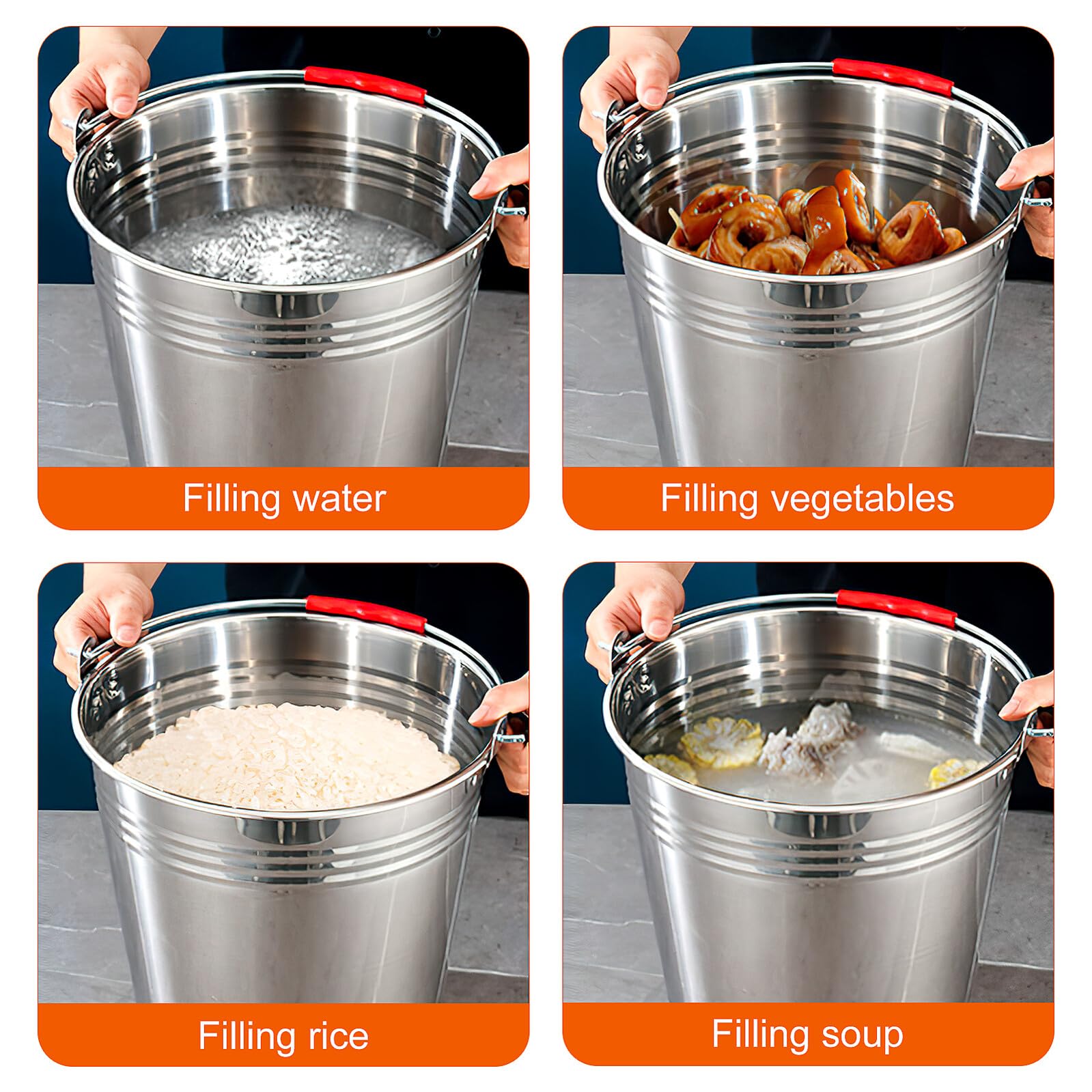 Filling water

Filling vegetables

Filling rice

Filling soup