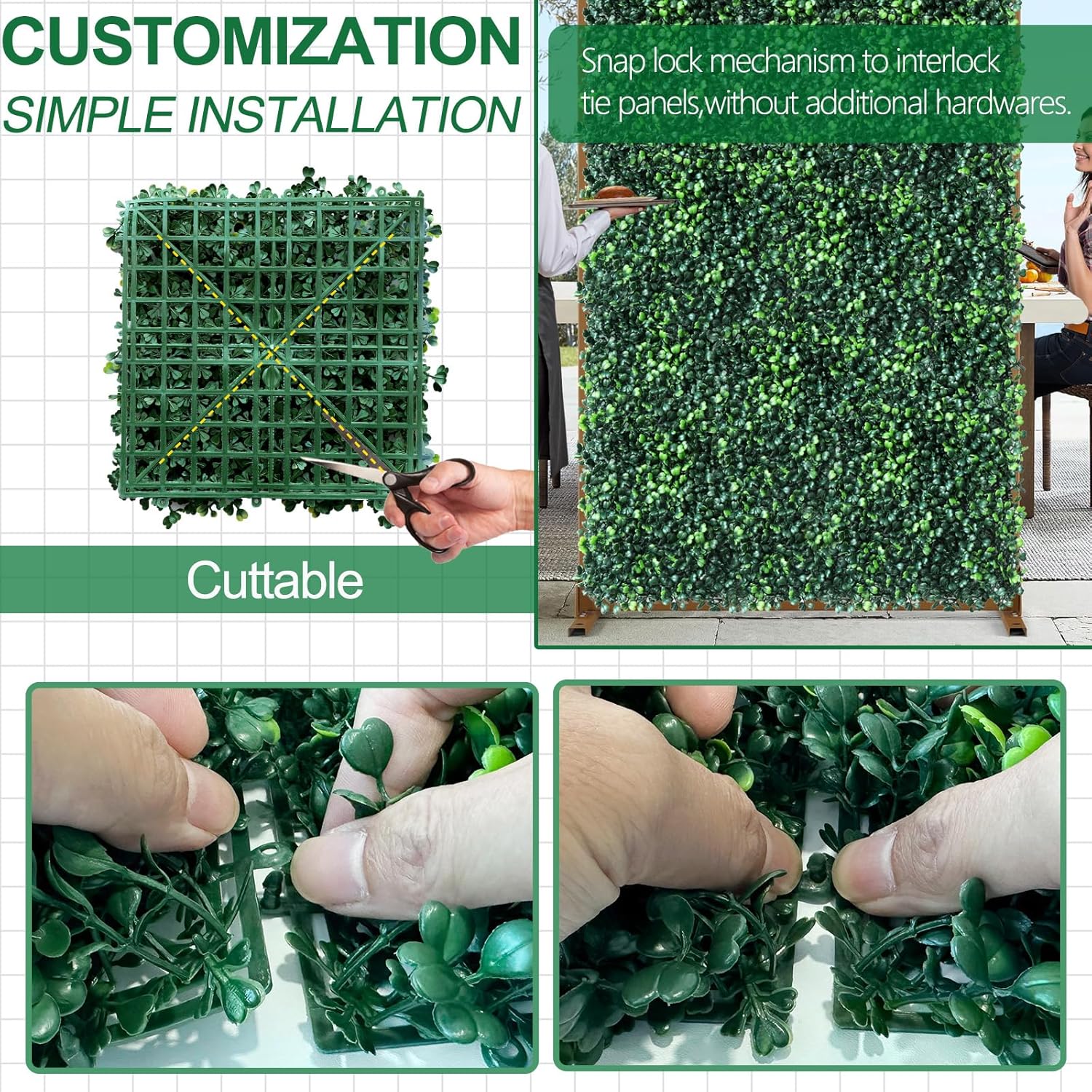 CUSTOMIZATION
SIMPLE INSTALLATION

Cuttable

Snap lock mechanism to interlock tie panels,without additional hardwares.