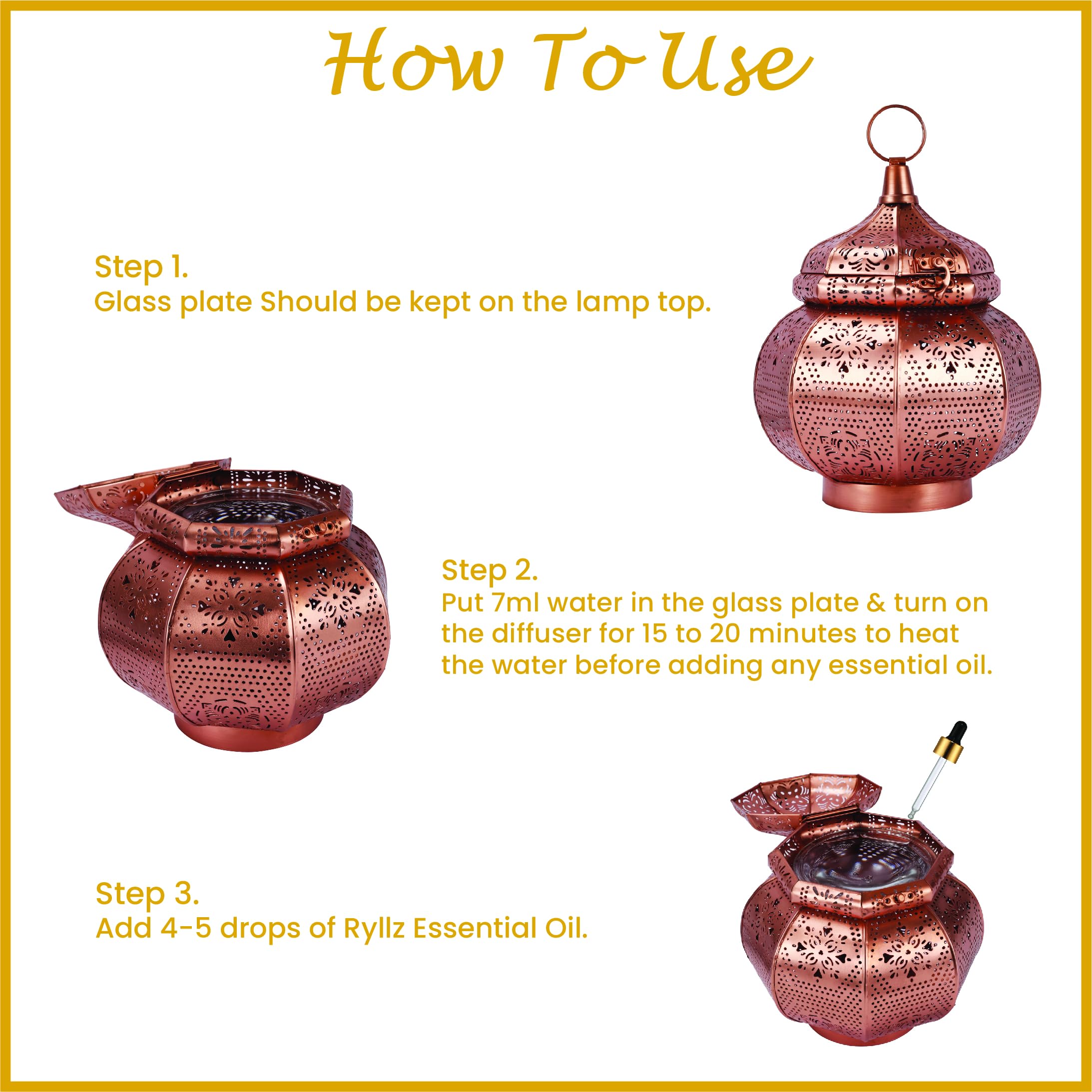 How To Use

Step 1.
Glass plate Should be kept on the lamp top.

Step 2.
Put 7ml water in the glass plate & turn on the diffuser for 15 to 20 minutes to heat the water before adding any essential oil.

Step 3.
Add 4-5 drops of Ryllz Essential Oil.