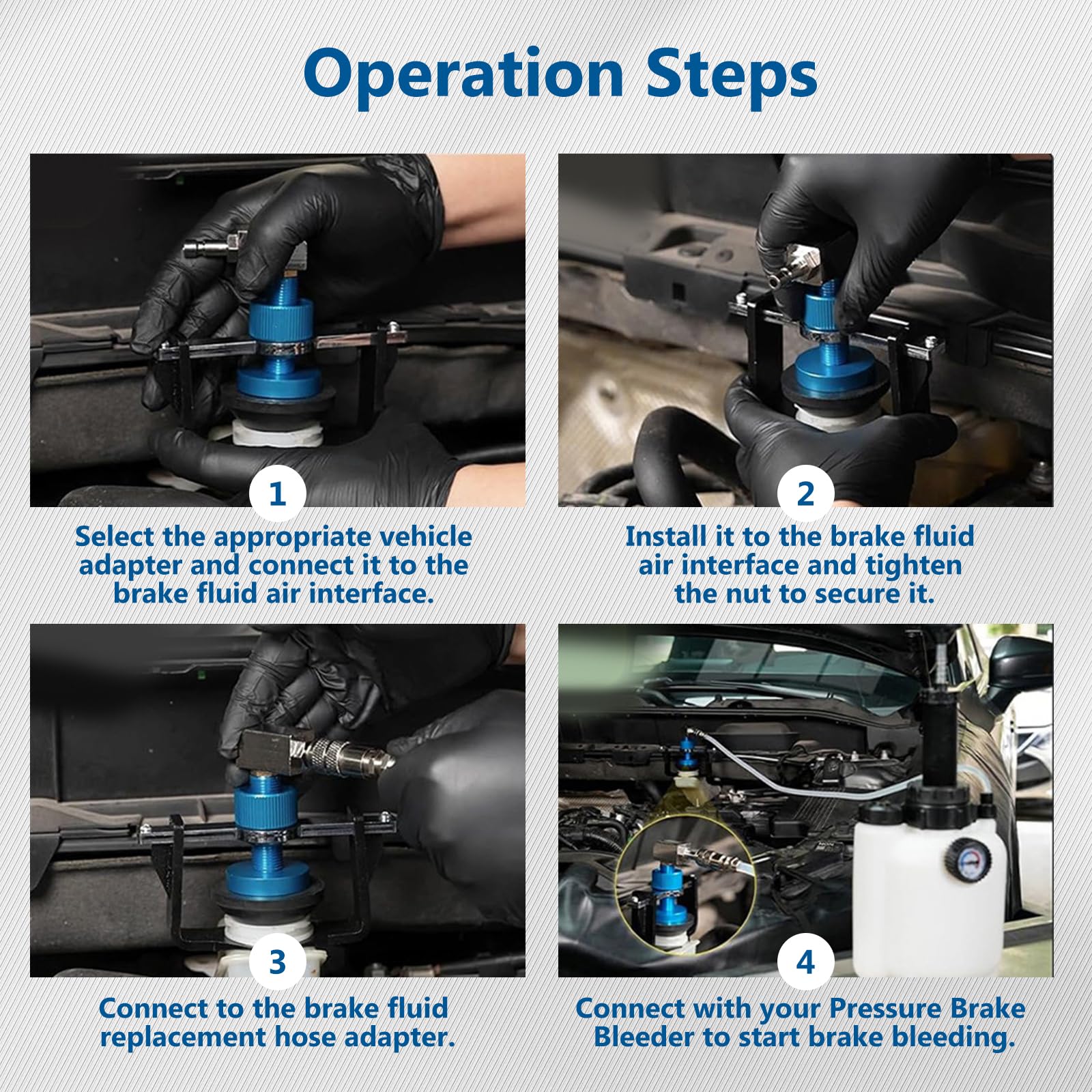 Operation Steps

1
Select the appropriate vehicle adapter and connect it to the brake fluid air interface.

2
Install it to the brake fluid air interface and tighten the nut to secure it.

3
Connect to the brake fluid replacement hose adapter.

4
Connect with your Pressure Brake Bleeder to start brake bleeding.