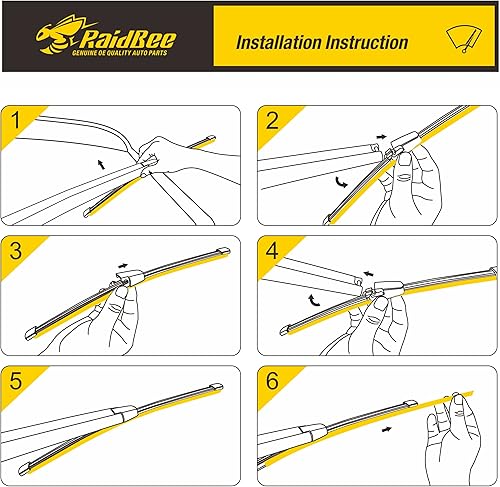 RaidBee
GENUINE OE QUALITY AUTO PARTS

Installation Instruction

1

2

3

4

5

6