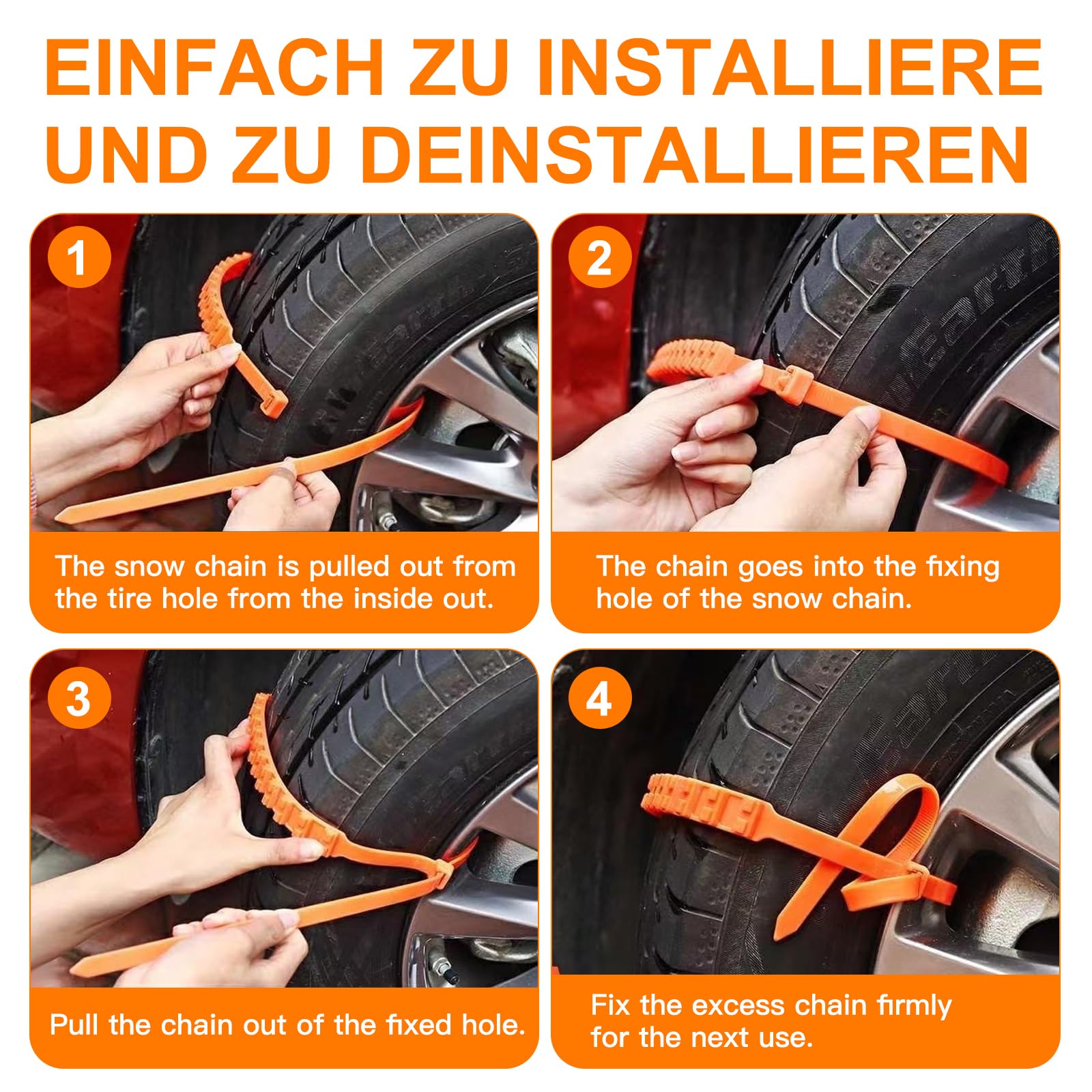 EINFACH ZU INSTALLIERE UND ZU DEINSTALLIEREN

1

The snow chain is pulled out from the tire hole from the inside out.

2

The chain goes into the fixing hole of the snow chain.

3

Pull the chain out of the fixed hole.

4

Fix the excess chain firmly for the next use.