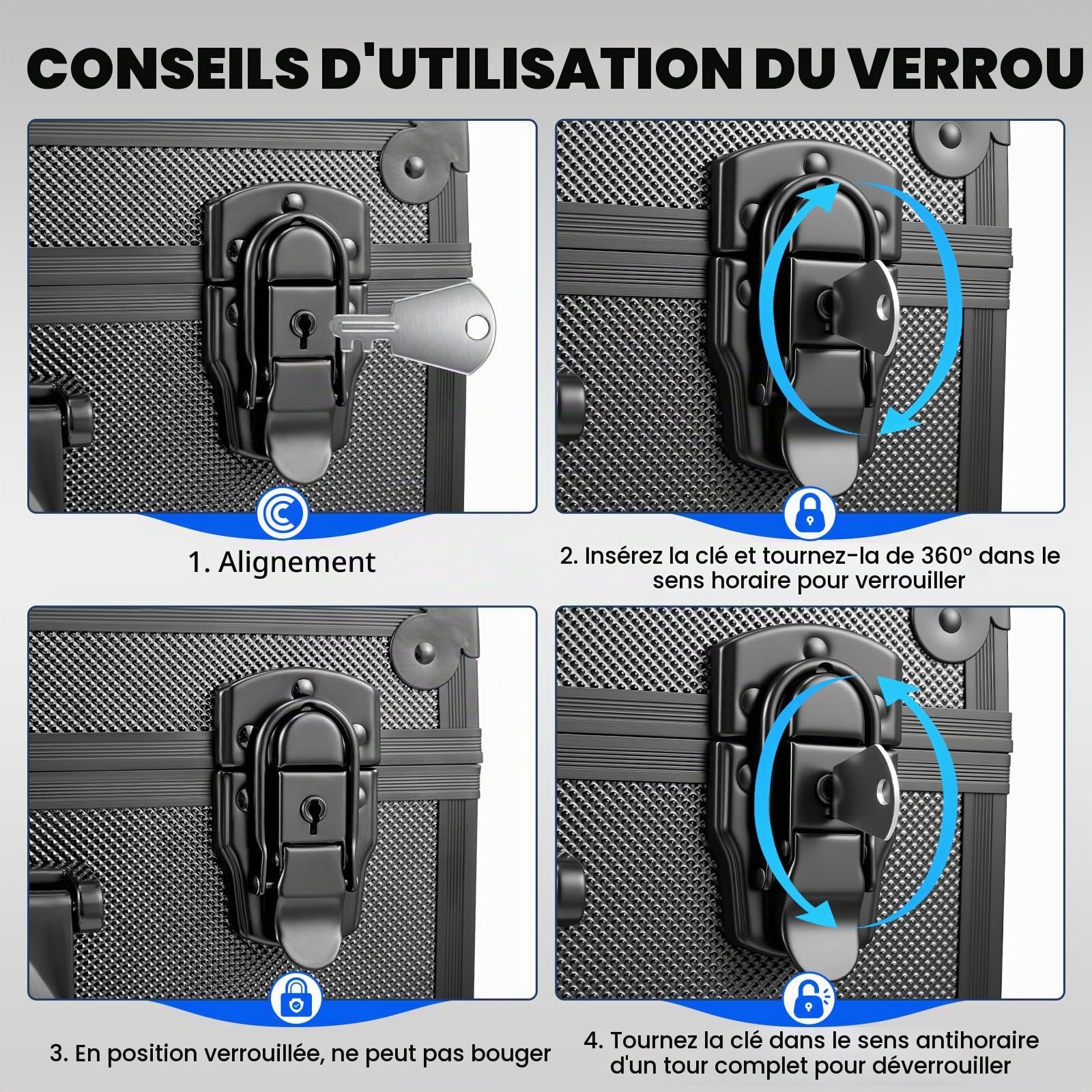 CONSEILS D'UTILISATION DU VERROU

1. Alignement

2. Insérez la clé et tournez-la de 360° dans le sens horaire pour verrouiller

3. En position verrouillée, ne peut pas bouger

4. Tournez la clé dans le sens antihoraire d'un tour complet pour déverrouiller