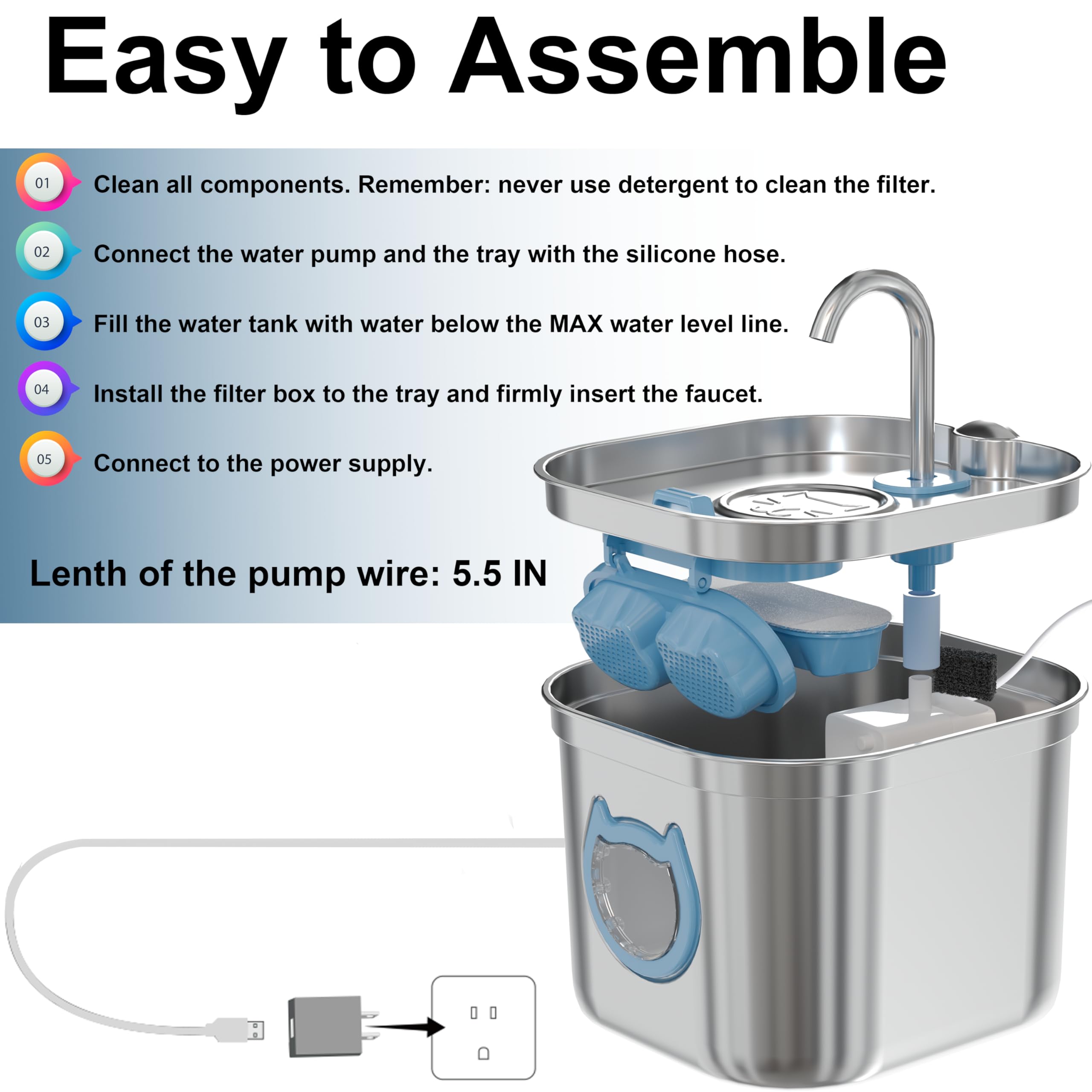 Easy to Assemble

01 Clean all components. Remember: never use detergent to clean the filter.

02 Connect the water pump and the tray with the silicone hose.

03 Fill the water tank with water below the MAX water level line.

04 Install the filter box to the tray and firmly insert the faucet.

05 Connect to the power supply.

Lenth of the pump wire: 5.5 IN