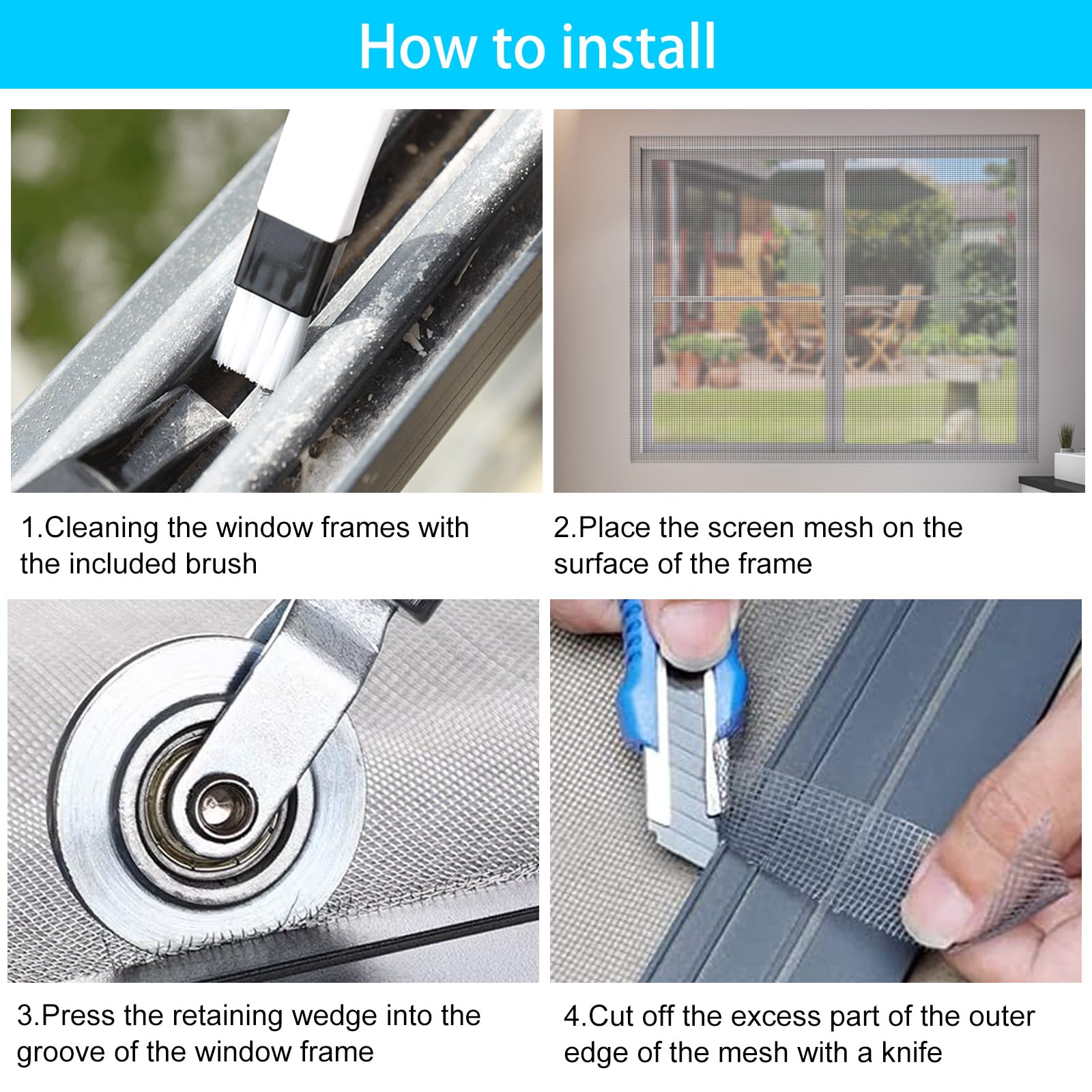 How to install

1.Cleaning the window frames with the included brush

2.Place the screen mesh on the surface of the frame

3.Press the retaining wedge into the groove of the window frame

4.Cut off the excess part of the outer edge of the mesh with a knife