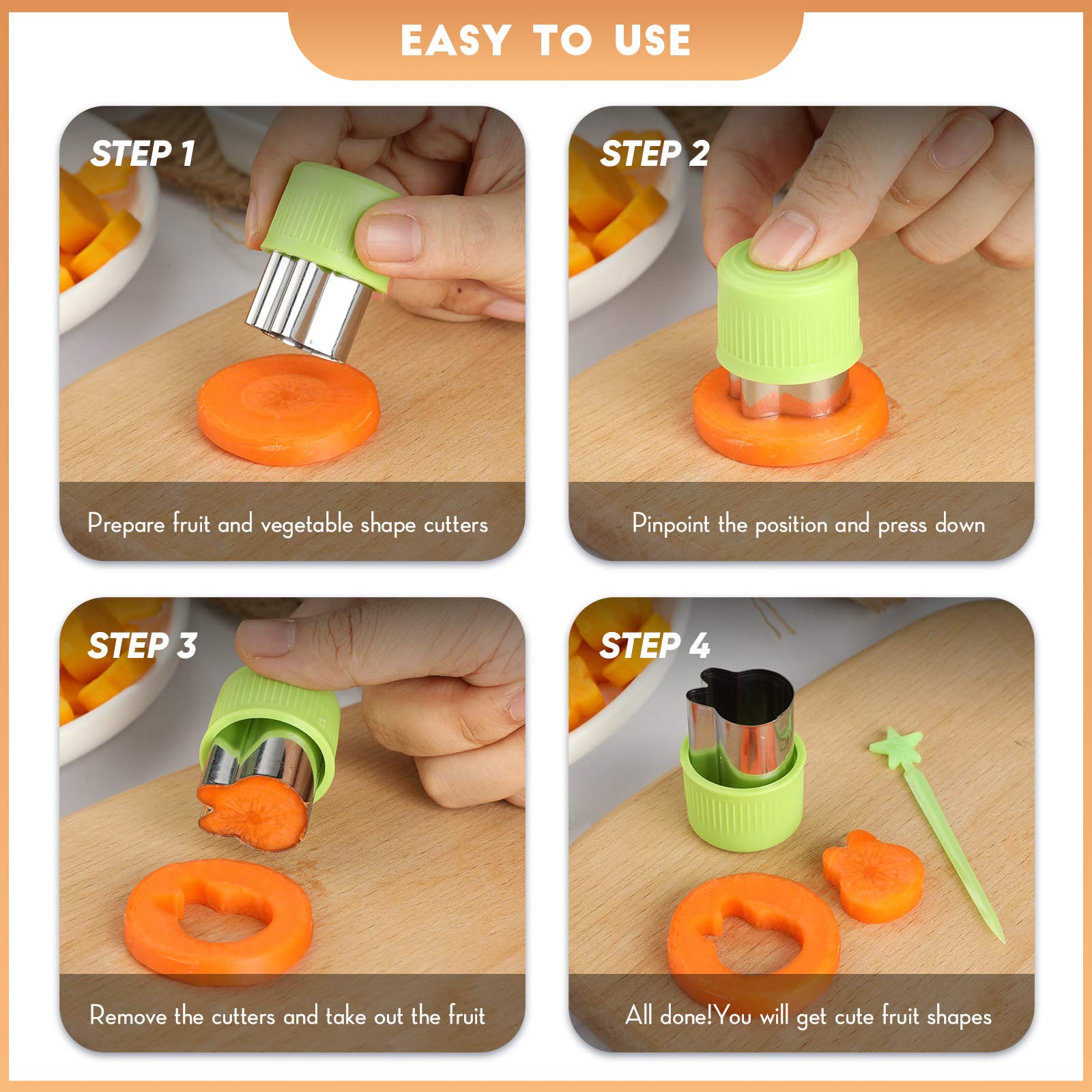 EASY TO USE

STEP 1

Prepare fruit and vegetable shape cutters

STEP 2

Pinpoint the position and press down

STEP 3

Remove the cutters and take out the fruit

STEP 4

All done!You will get cute fruit shapes