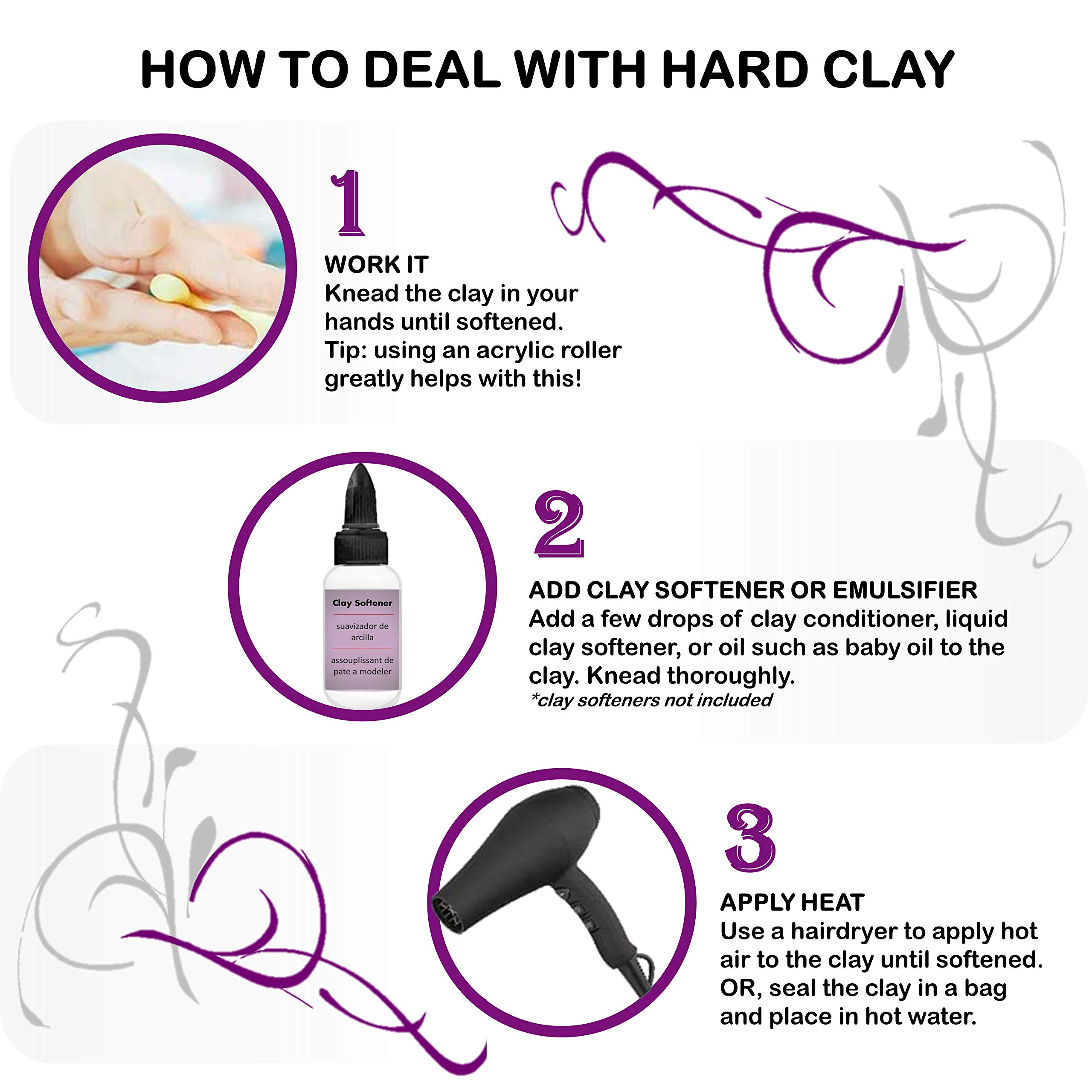 HOW TO DEAL WITH HARD CLAY

1

WORK IT
Knead the clay in your hands until softened.
Tip: using an acrylic roller greatly helps with this!

Clay Softener
suavizador de arcilla
assouplissant de pate a modeler

2

ADD CLAY SOFTENER OR EMULSIFIER
Add a few drops of clay conditioner, liquid clay softener, or oil such as baby oil to the clay. Knead thoroughly.
*clay softeners not included

3

APPLY HEAT
Use a hairdryer to apply hot air to the clay until softened.
OR, seal the clay in a bag and place in hot water.