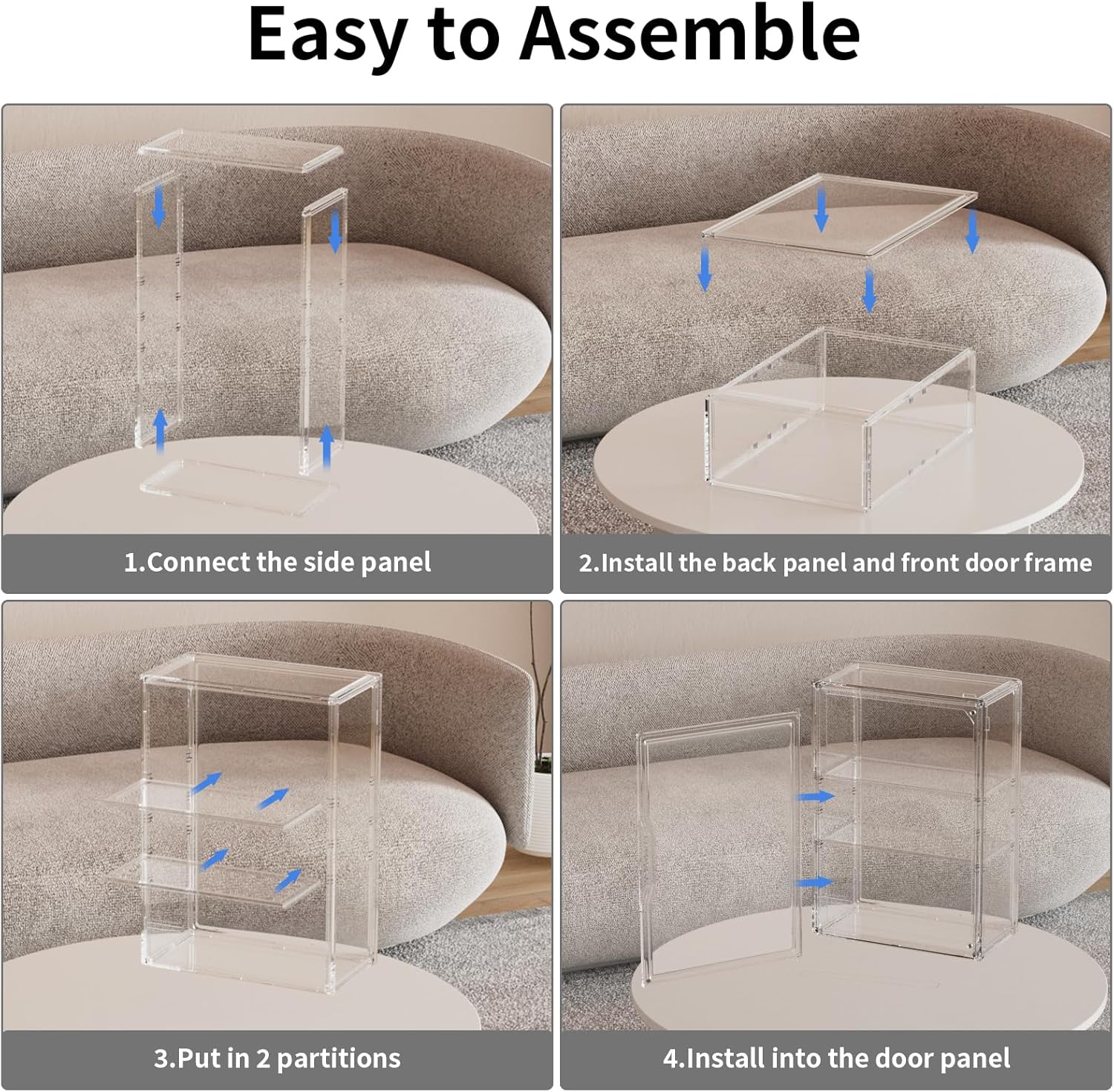 Easy to Assemble

1.Connect the side panel

2.Install the back panel and front door frame

3.Put in 2 partitions

4.Install into the door panel