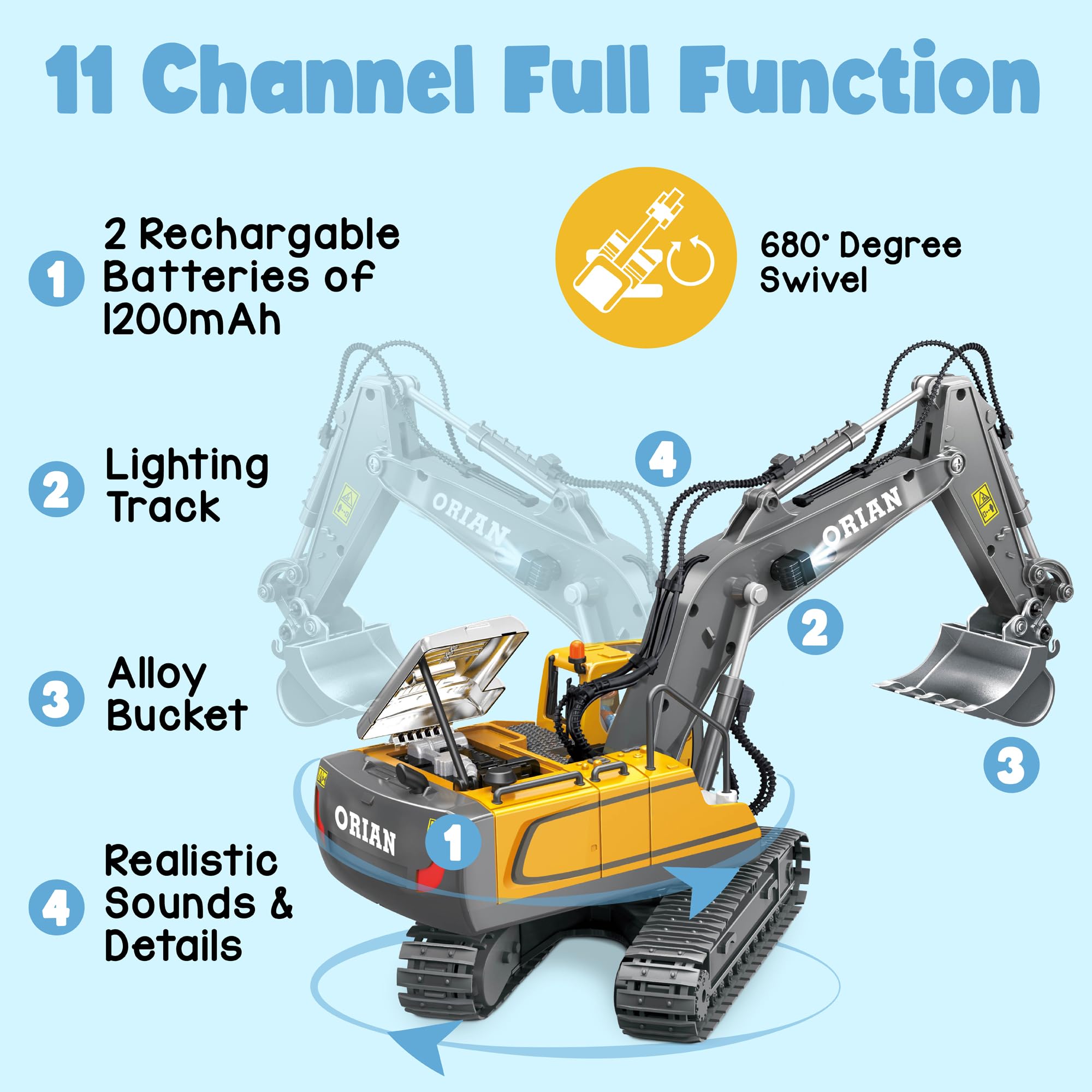 11 Channel Full Function

1 2 Rechargable Batteries of 1200mAh

680° Degree Swivel

2 Lighting Track

3 Alloy Bucket

4 Realistic Sounds & Details

4

ORIAN

ORIAN

2

3

ORIAN

1