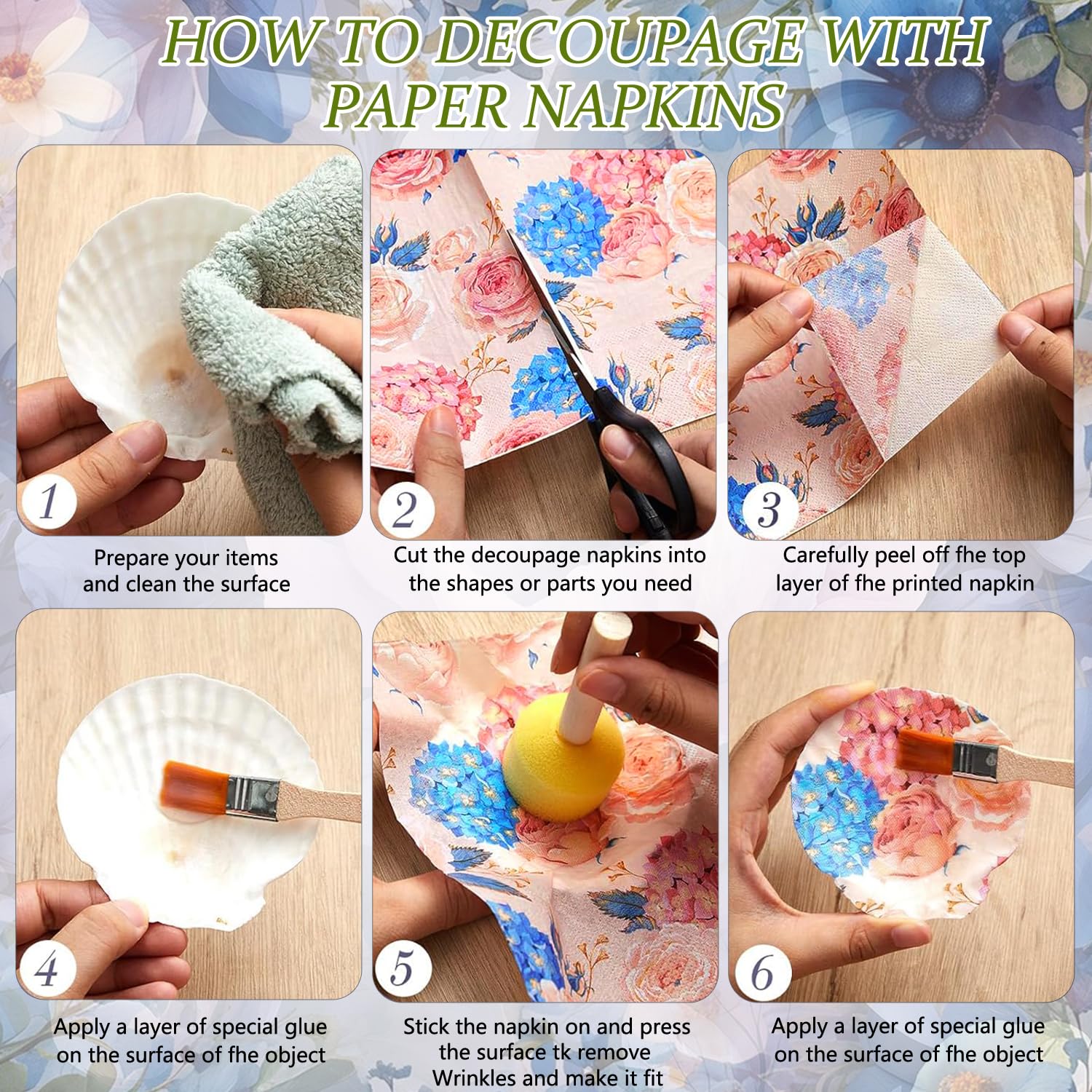 HOW TO DECOUPAGE WITH PAPER NAPKINS

1

Prepare your items and clean the surface

2

Cut the decoupage napkins into the shapes or parts you need

3

Carefully peel off fhe top layer of fhe printed napkin

4

Apply a layer of special glue on the surface of fhe object

5

Stick the napkin on and press the surface tk remove Wrinkles and make it fit

6

Apply a layer of special glue on the surface of fhe object