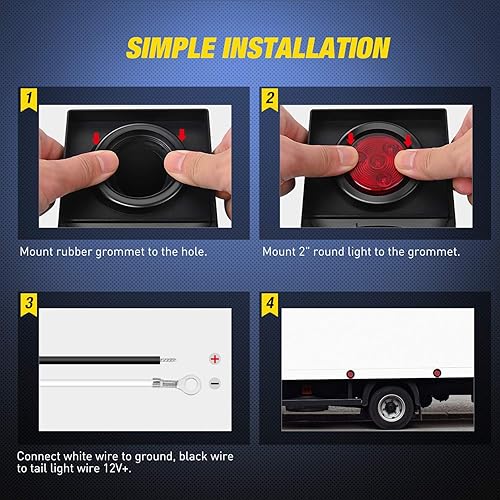 SIMPLE INSTALLATION

1

Mount rubber grommet to the hole.

2

Mount 2" round light to the grommet.

3

+

−

Connect white wire to ground, black wire to tail light wire 12V+.

4