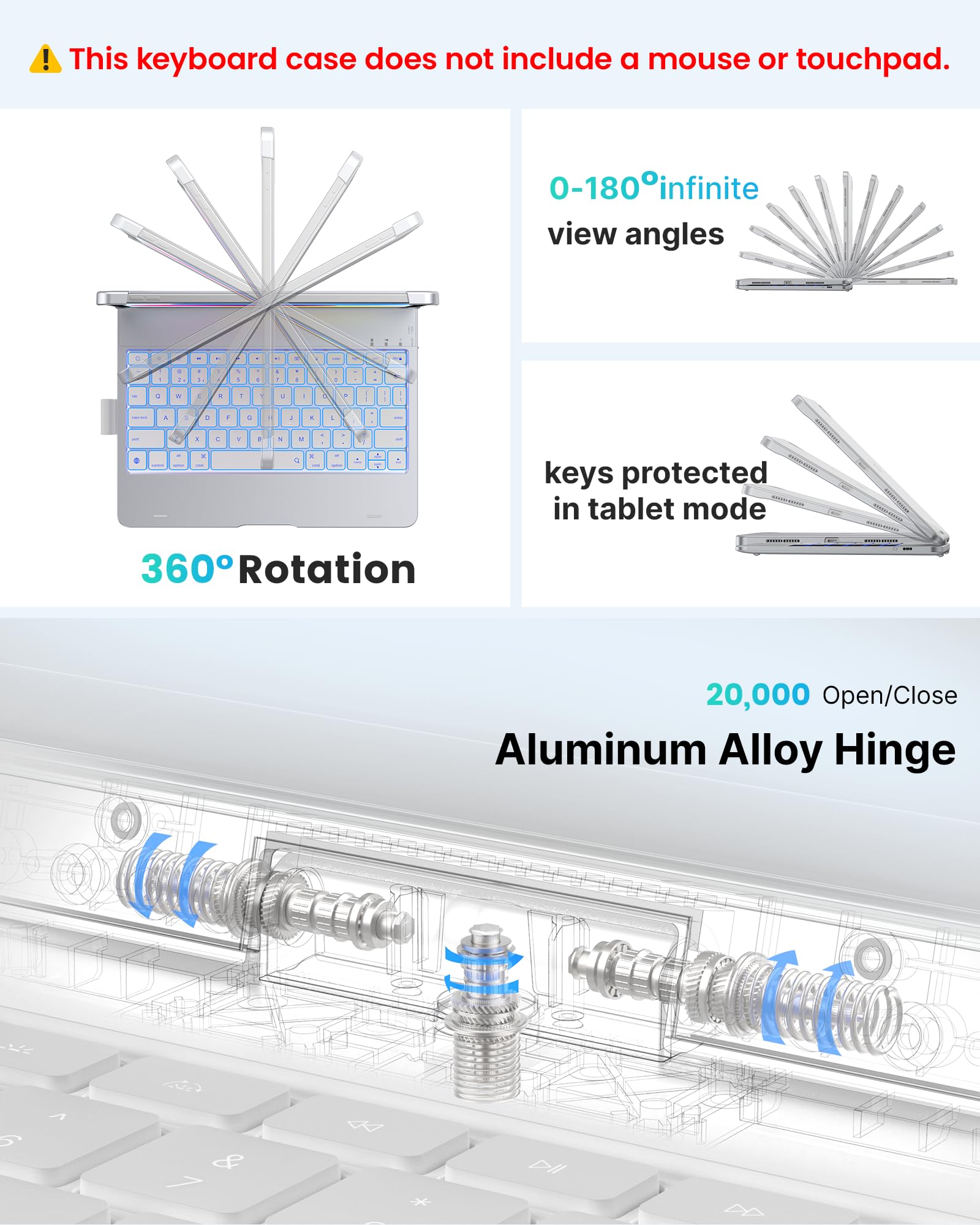 This keyboard case does not include a mouse or touchpad.

360° Rotation

0-180° infinite view angles

keys protected in tablet mode

20,000 Open/Close

Aluminum Alloy Hinge