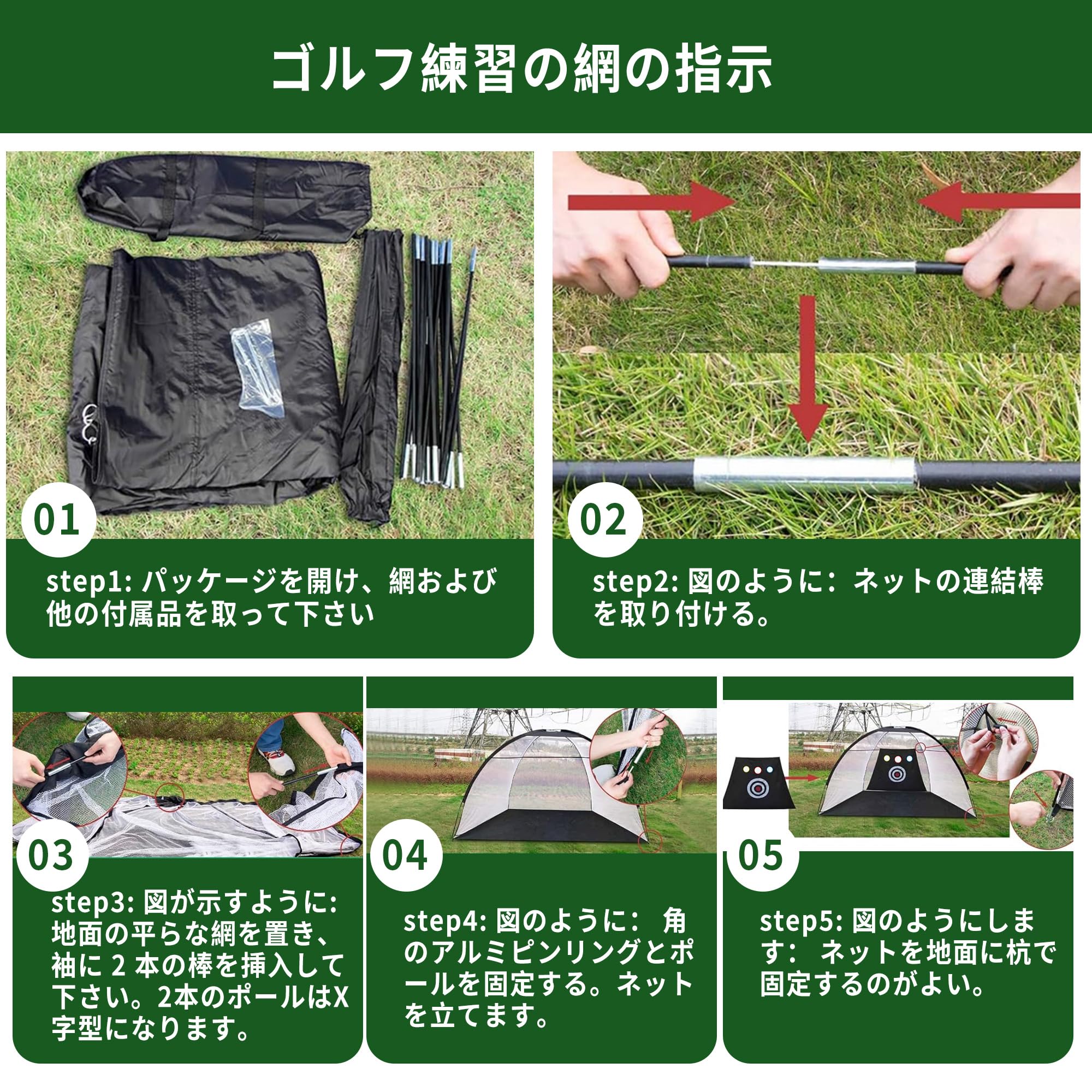 ゴルフ練習の網の指示

01

step1: パッケージを開け、網および他の付属品を取って下さい

02

step2: 図のように：ネットの連結棒を取り付ける。

03

step3: 図が示すように: 地面の平らな網を置き、袖に 2 本の棒を挿入して下さい。2本のポールはX字型になります。

04

step4: 図のように： 角のアルミピンリングとポールを固定する。ネットを立てます。

05

step5: 図のようにします： ネットを地面に杭で固定するのがよい。