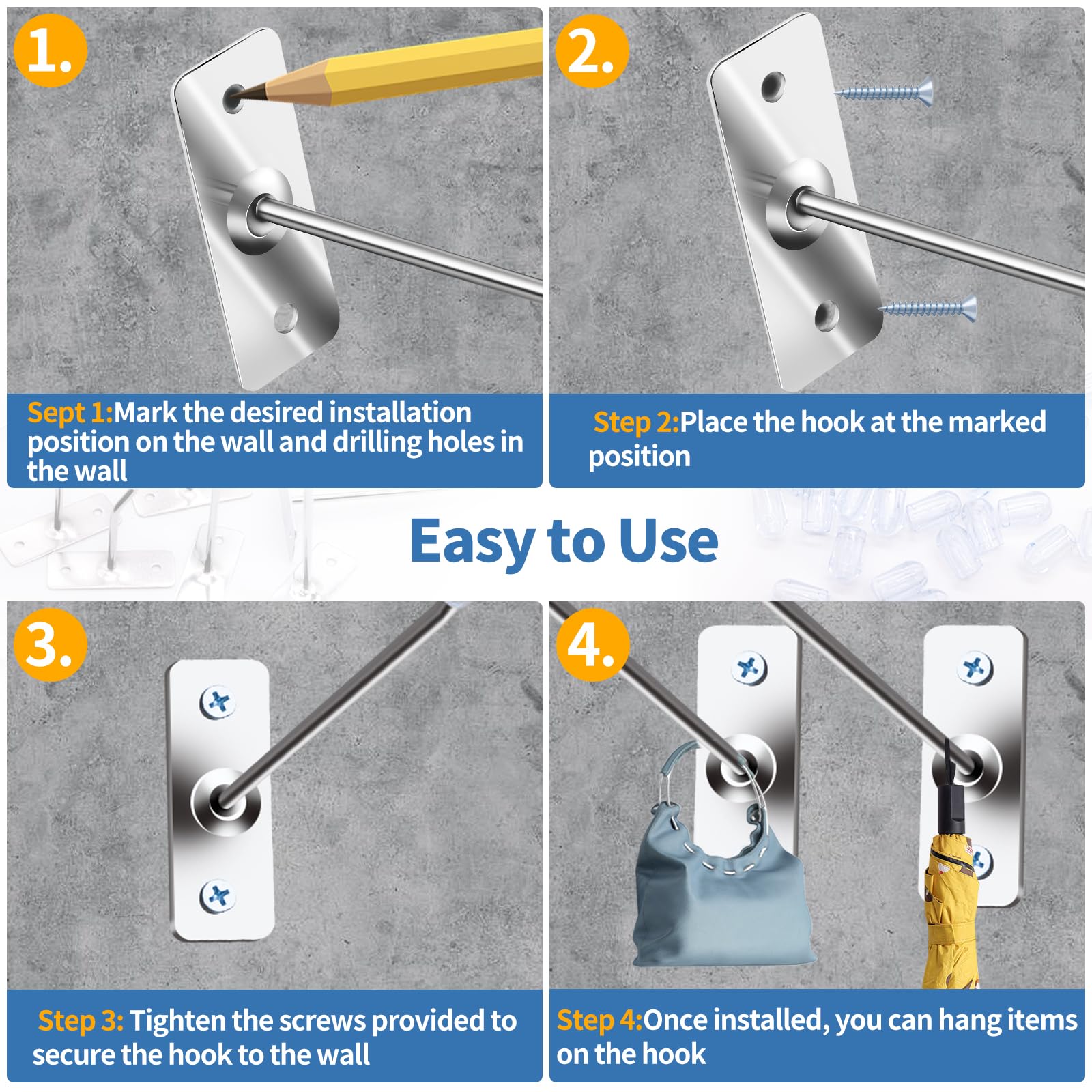 1.

Sept 1:Mark the desired installation position on the wall and drilling holes in the wall

2.

Step 2:Place the hook at the marked position

Easy to Use

3.

Step 3: Tighten the screws provided to secure the hook to the wall

4.

Step 4:Once installed, you can hang items on the hook