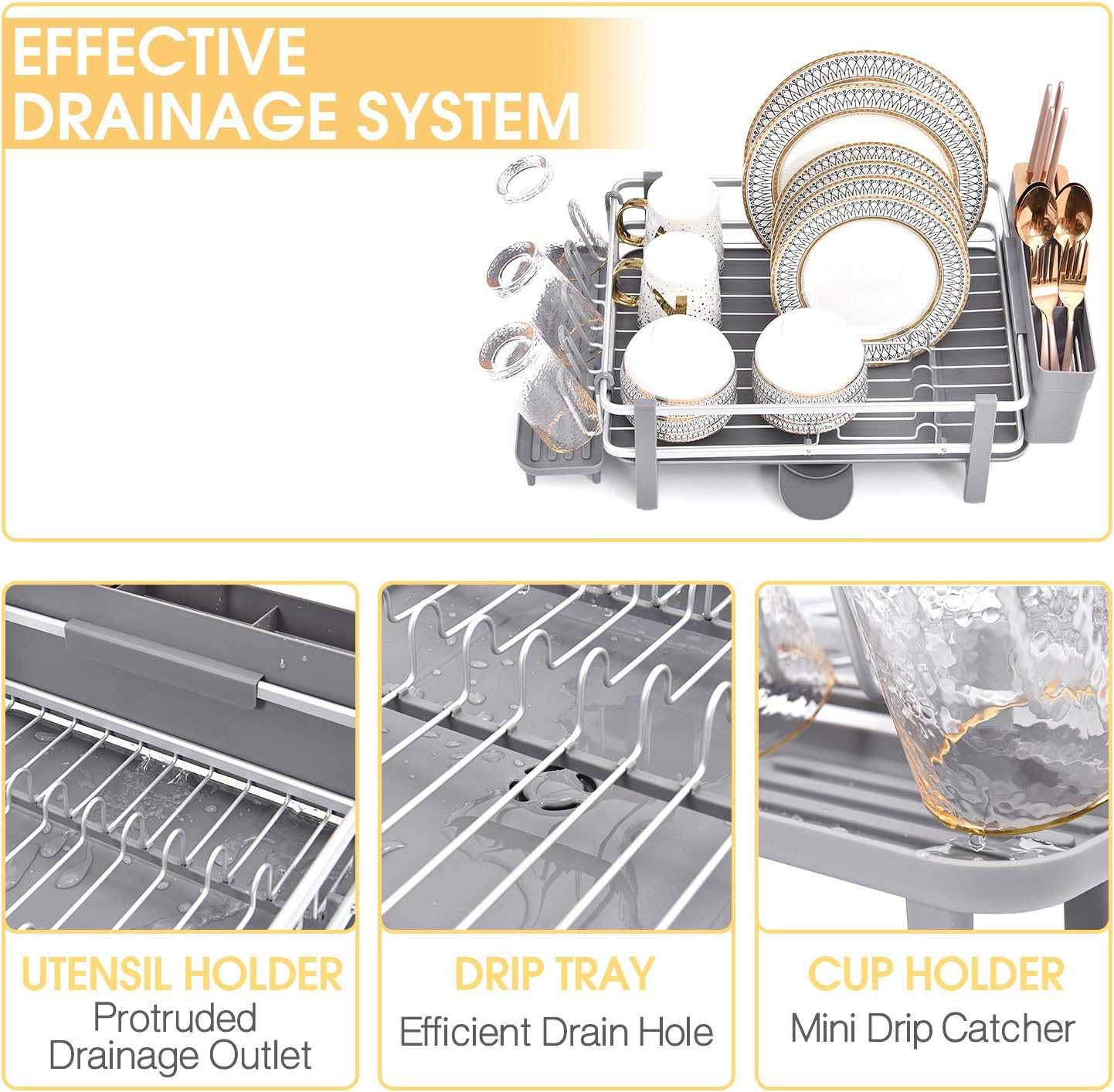 EFFECTIVE DRAINAGE SYSTEM

UTENSIL HOLDER
Protruded Drainage Outlet

DRIP TRAY
Efficient Drain Hole

CUP HOLDER
Mini Drip Catcher