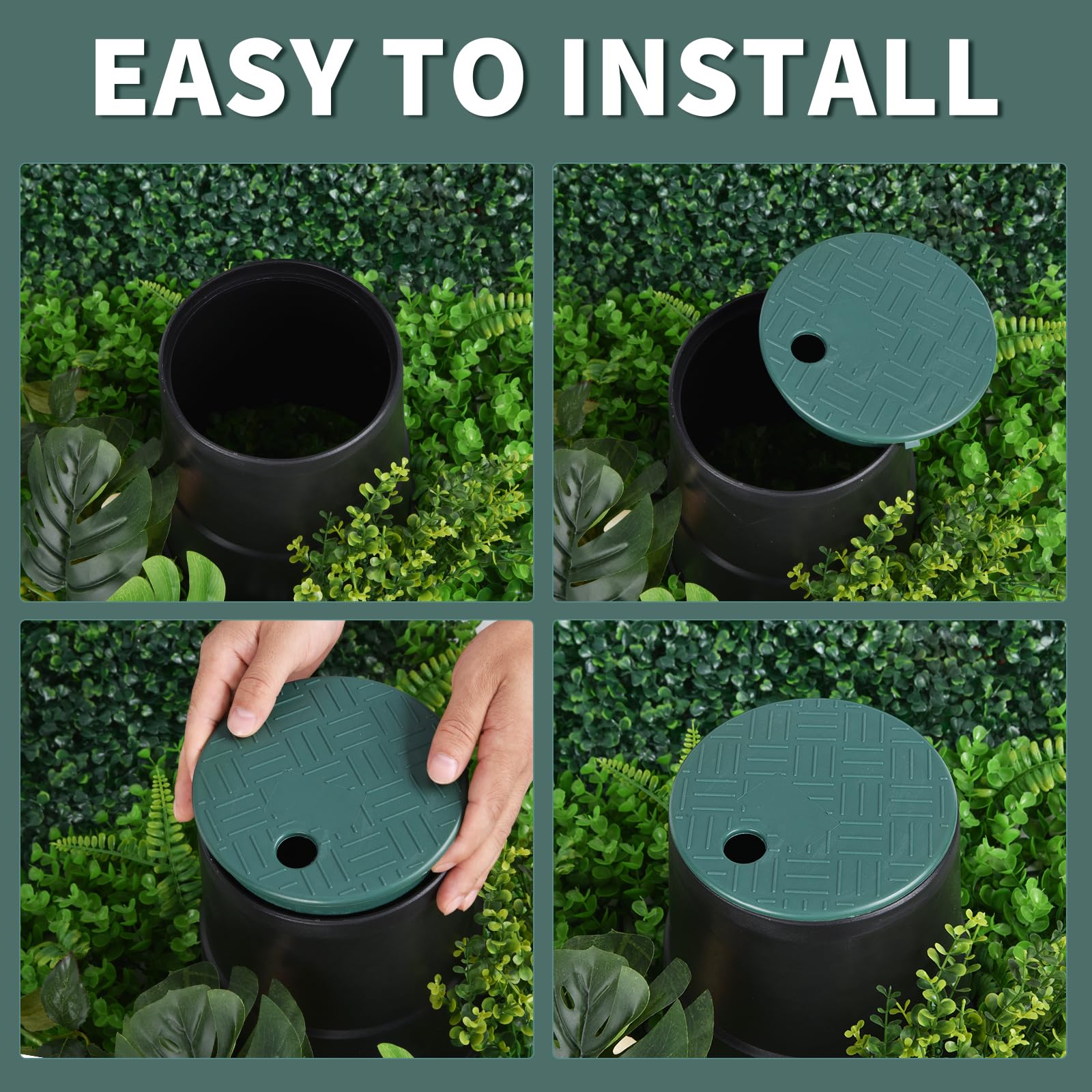 EASY TO INSTALL