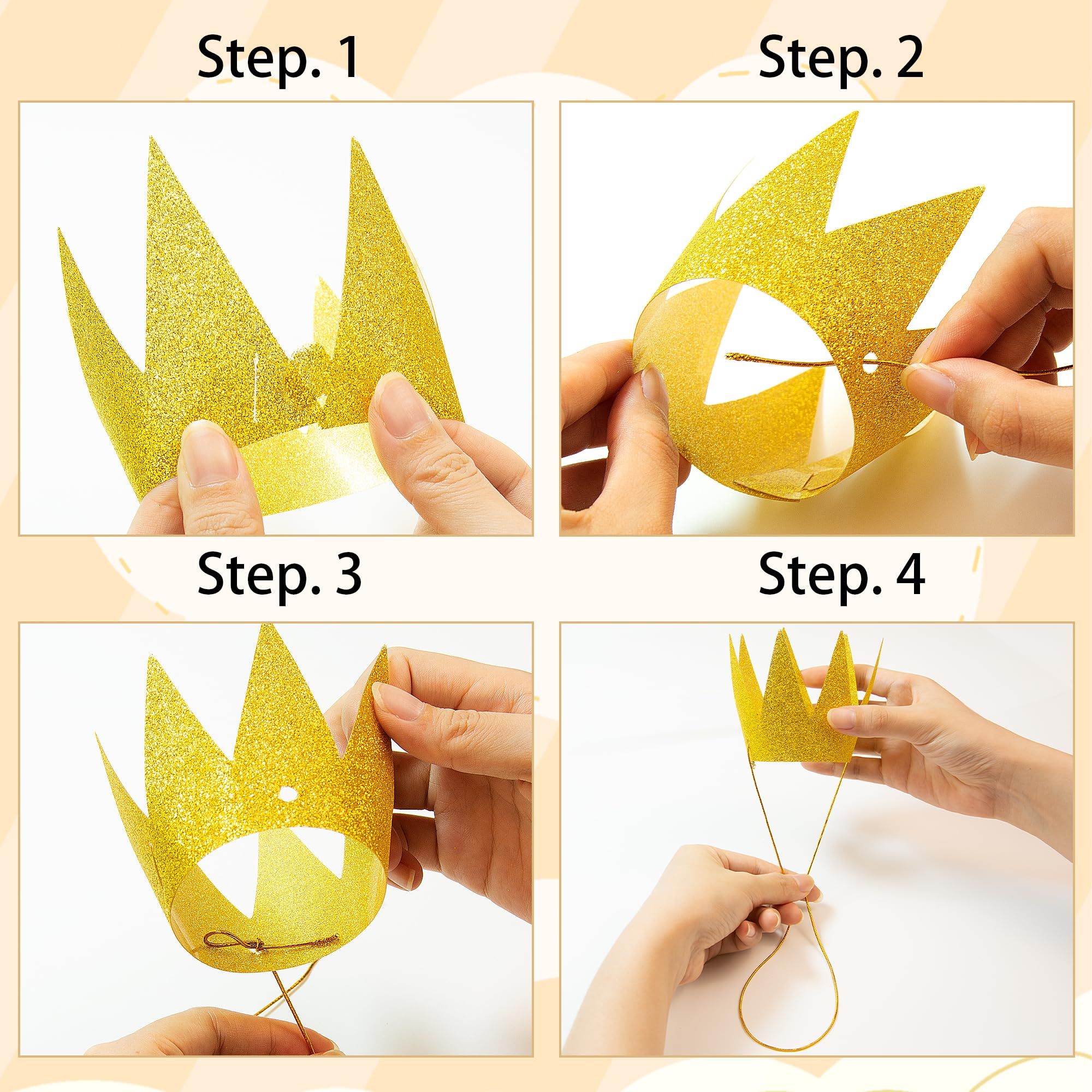 Step. 1

Step. 2

Step. 3

Step. 4