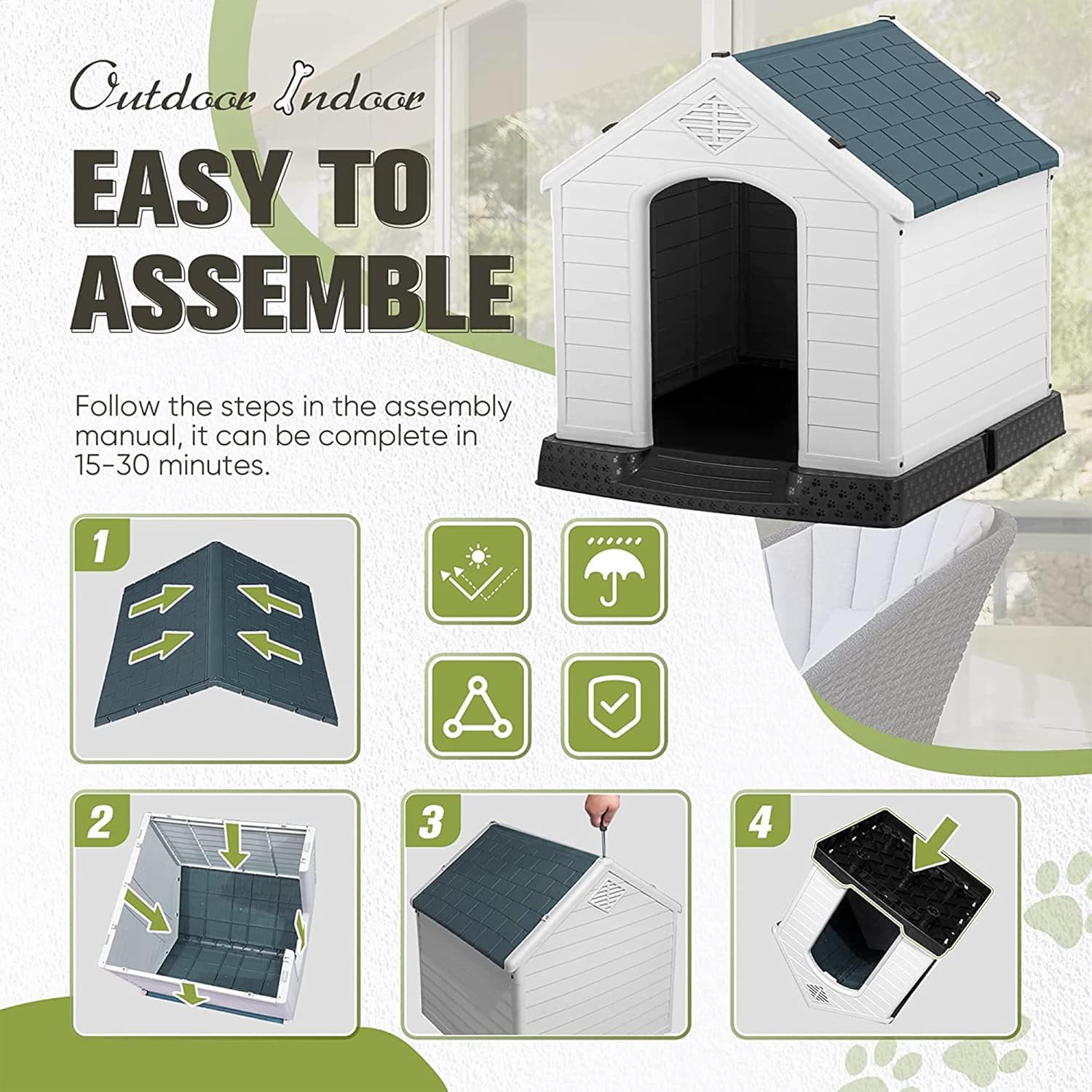 Outdoor Indoor

EASY TO ASSEMBLE

Follow the steps in the assembly manual, it can be complete in 15-30 minutes.

1

2

3

4